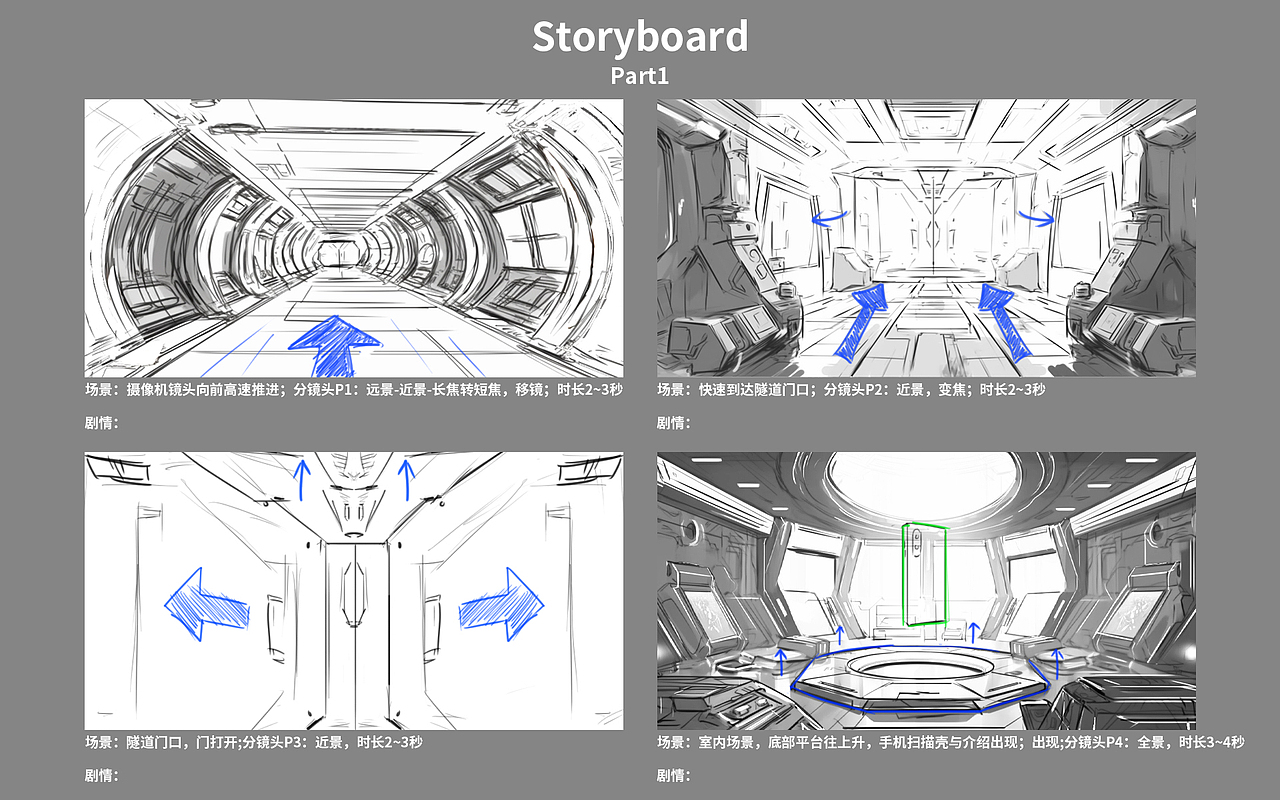 Storyboard
Part1

场景：摄像机镜头向前高速推进；分镜头P1：远景-近景-长焦转短焦，移镜；时长2~3秒

剧情：

场景：快速到达隧道门口；分镜头P2：近景，变焦；时长2~3秒

剧情：

场景：隧道门口，门打开;分镜头P3：近景，时长2~3秒

剧情：

场景：室内场景，底部平台往上升，手机扫描壳与介绍出现；出现;分镜头P4：全景，时长3~4秒

剧情：