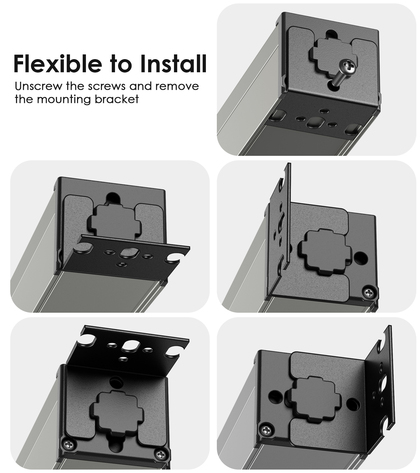 Flexible to Install

Unscrew the screws and remove the mounting bracket