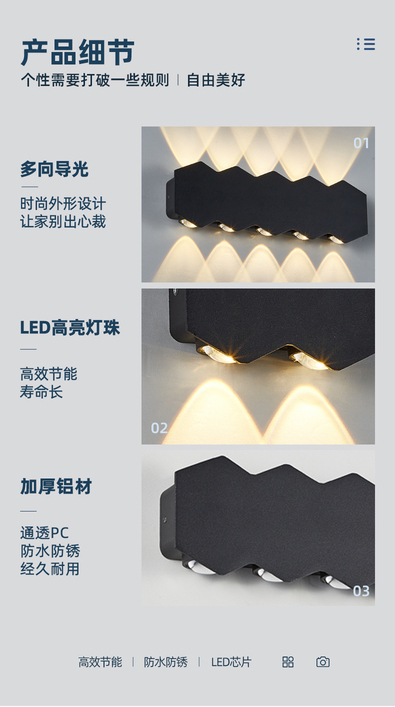 产品细节

个性需要打破一些规则 | 自由美好

多向导光

时尚外形设计
让家别出心裁

01

LED高亮灯珠

高效节能
寿命长

02

加厚铝材

通透PC
防水防锈
经久耐用

03

高效节能 | 防水防锈 | LED芯片