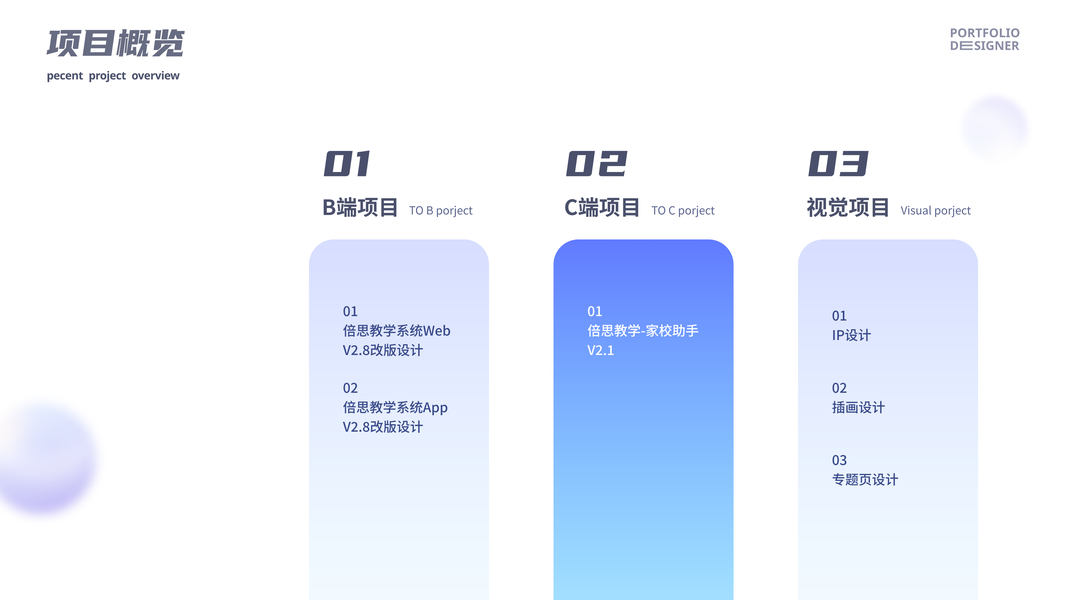 项目概览

pecent project overview

PORTFOLIO
DESIGNER

01

B端项目 TO B porject

01
倍思教学系统Web
V2.8改版设计

02
倍思教学系统App
V2.8改版设计

02

C端项目 TO C porject

01
倍思教学-家校助手
V2.1

03

视觉项目 Visual porject

01
IP设计

02
插画设计

03
专题页设计