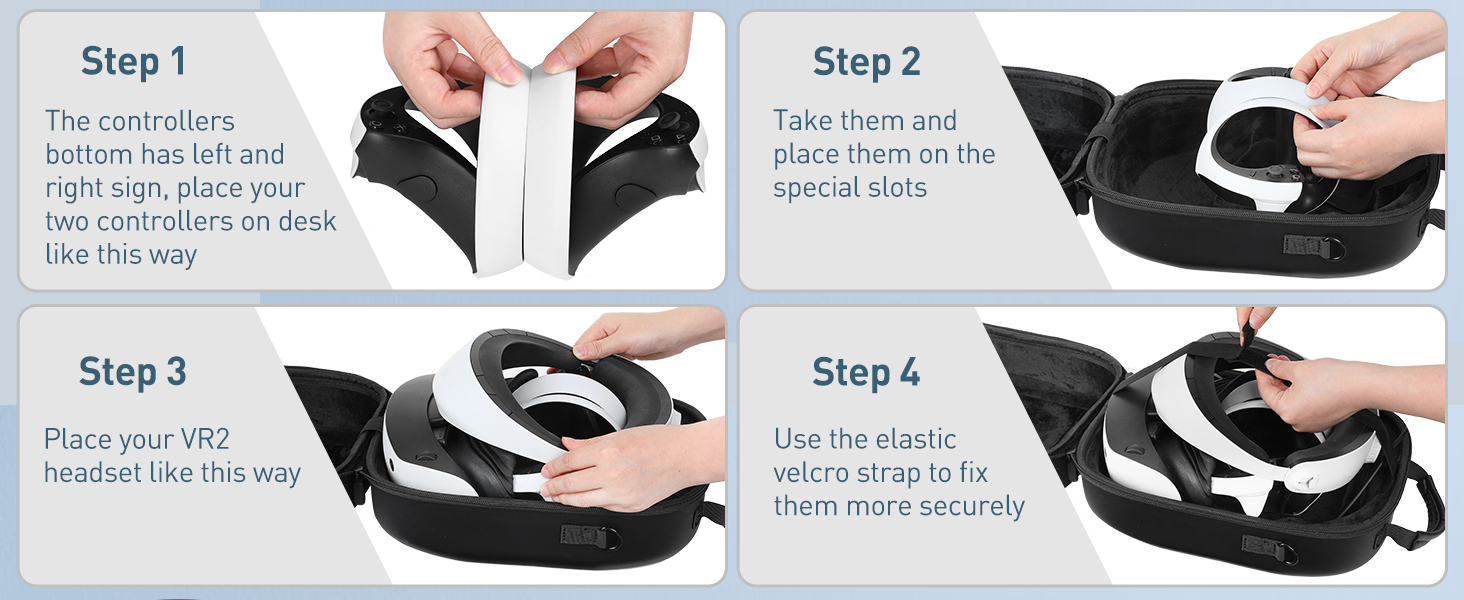 Step 1

The controllers bottom has left and right sign, place your two controllers on desk like this way

Step 2

Take them and place them on the special slots

Step 3

Place your VR2 headset like this way

Step 4

Use the elastic velcro strap to fix them more securely