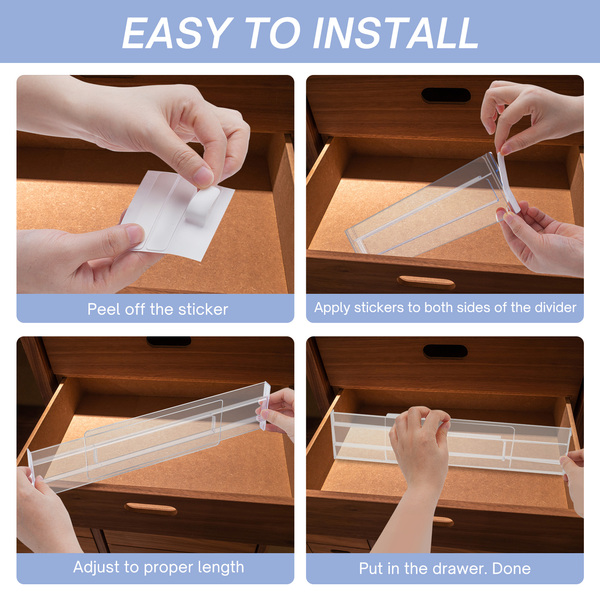 EASY TO INSTALL

Peel off the sticker

Apply stickers to both sides of the divider

Adjust to proper length

Put in the drawer. Done