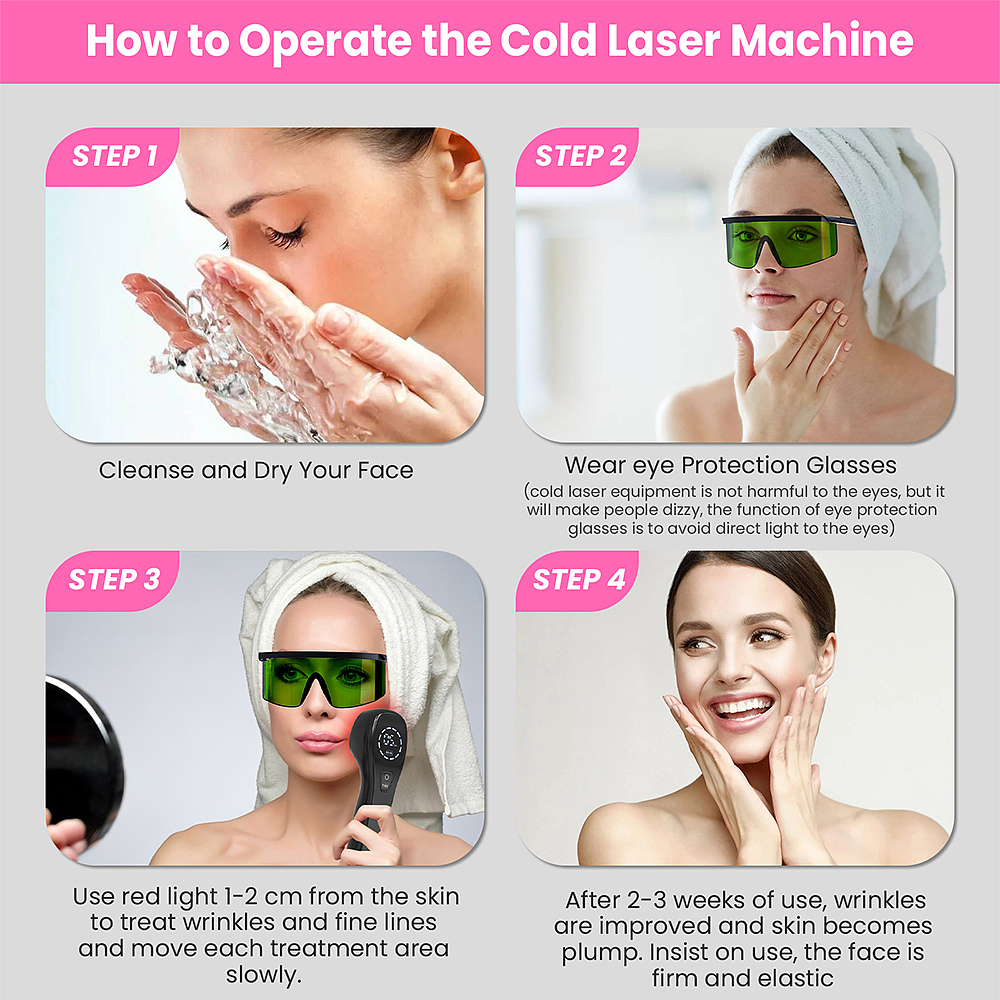 How to Operate the Cold Laser Machine

STEP 1

Cleanse and Dry Your Face

STEP 2

Wear eye Protection Glasses

(cold laser equipment is not harmful to the eyes, but it will make people dizzy, the function of eye protection glasses is to avoid direct light to the eyes)

STEP 3

Use red light 1-2 cm from the skin to treat wrinkles and fine lines and move each treatment area slowly.

STEP 4

After 2-3 weeks of use, wrinkles are improved and skin becomes plump. Insist on use, the face is firm and elastic