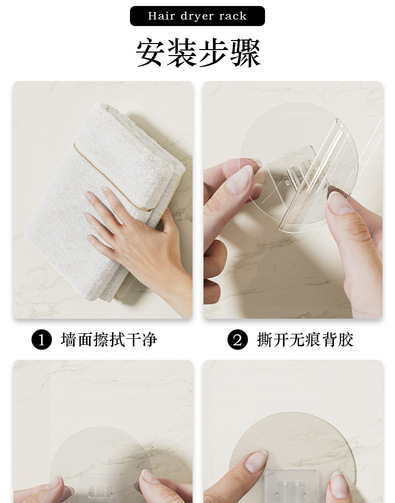 Hair dryer rack

安装步骤

1 墙面擦拭干净

2 撕开无痕背胶