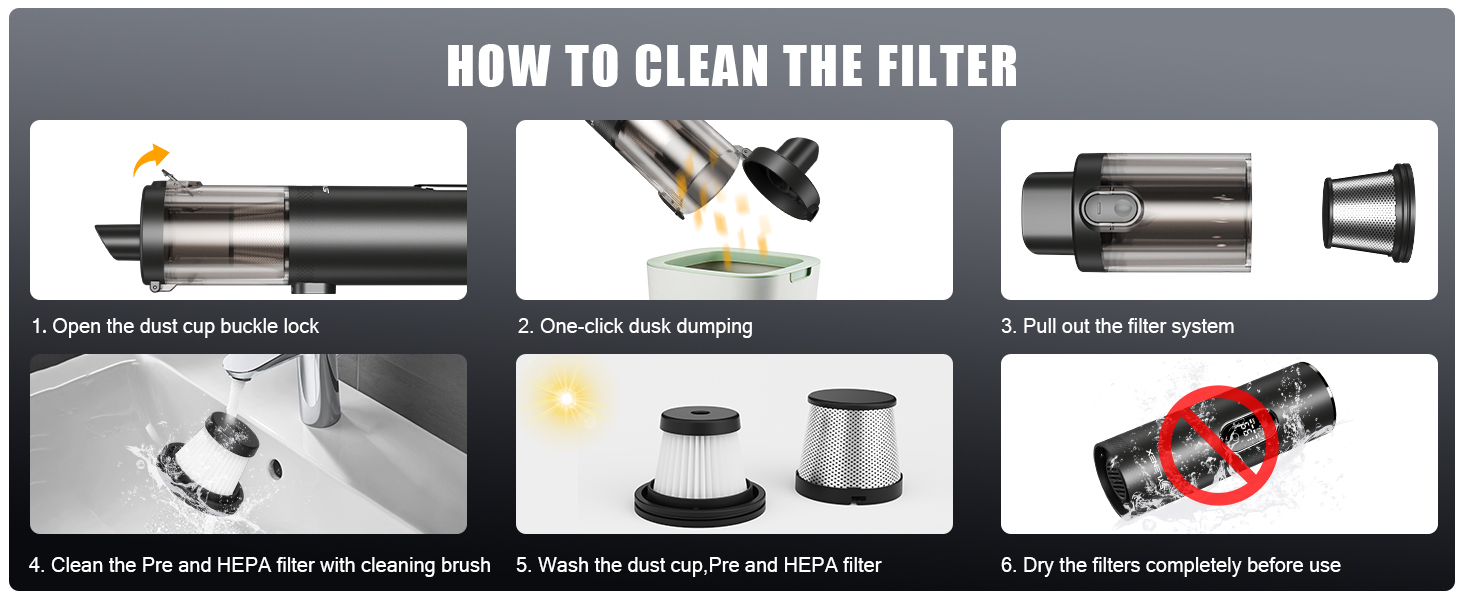 HOW TO CLEAN THE FILTER

1. Open the dust cup buckle lock

2. One-click dusk dumping

3. Pull out the filter system

4. Clean the Pre and HEPA filter with cleaning brush

5. Wash the dust cup,Pre and HEPA filter

6. Dry the filters completely before use