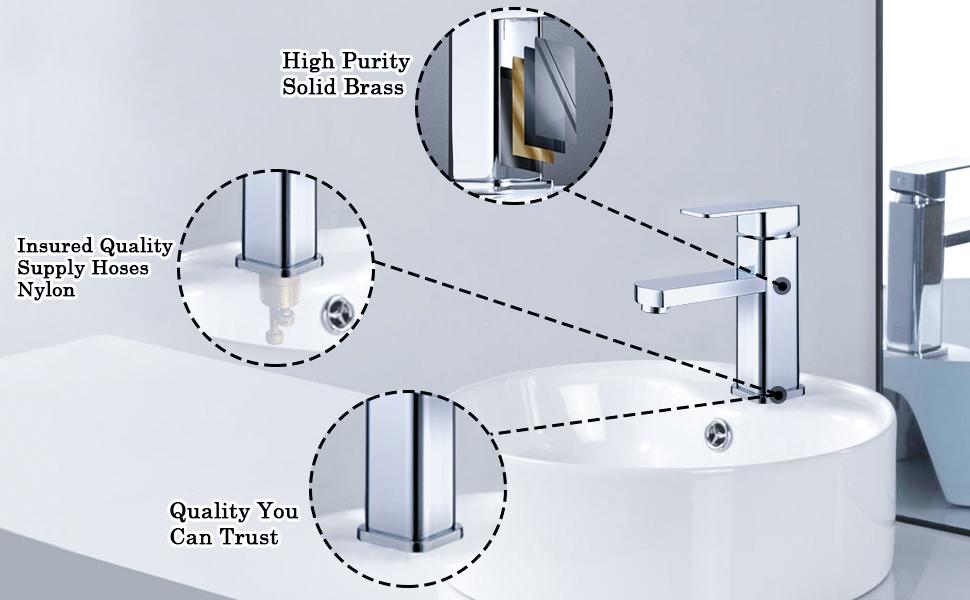 High Purity
Solid Brass

Insured Quality
Supply Hoses
Nylon

Quality You
Can Trust