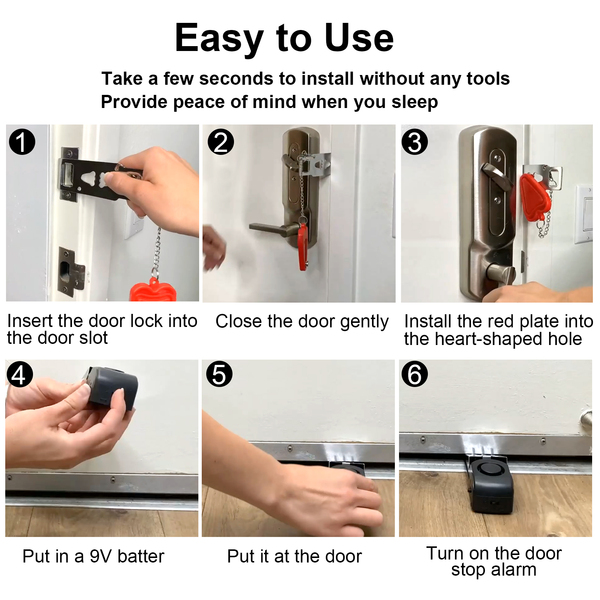 Easy to Use

Take a few seconds to install without any tools
Provide peace of mind when you sleep

1
Insert the door lock into the door slot

2
Close the door gently

3
Install the red plate into the heart-shaped hole

4
Put in a 9V batter

5
Put it at the door

6
Turn on the door stop alarm