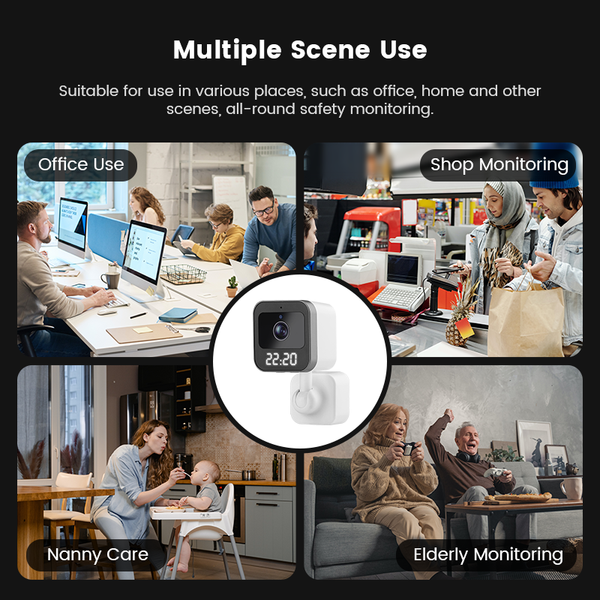 Multiple Scene Use

Suitable for use in various places, such as office, home and other scenes, all-round safety monitoring.

Office Use

Shop Monitoring

22:20

Nanny Care

Elderly Monitoring