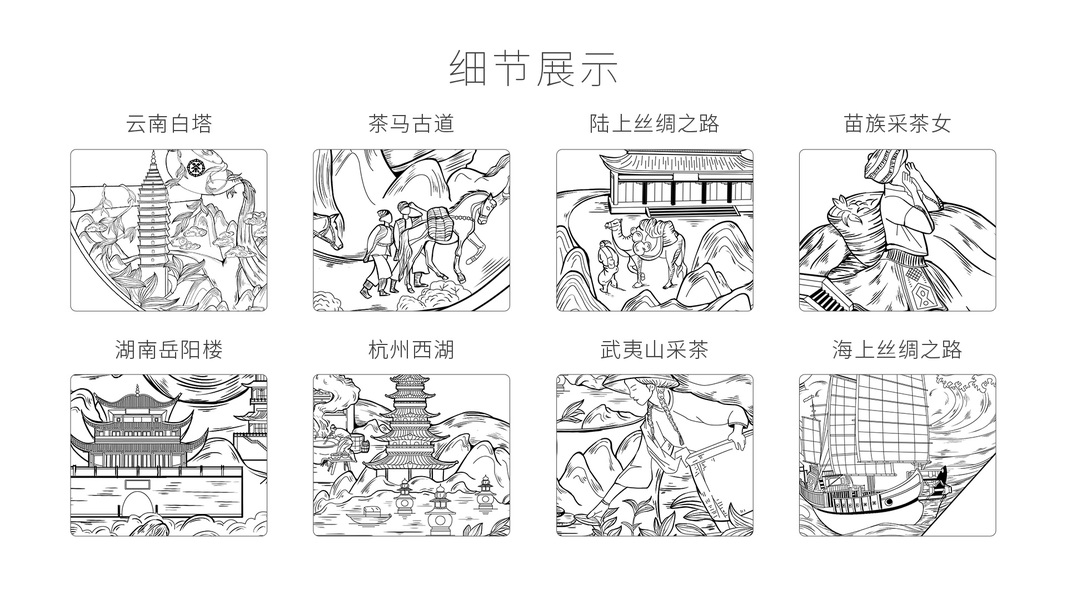 细节展示

云南白塔

茶马古道

陆上丝绸之路

苗族采茶女

湖南岳阳楼

杭州西湖

武夷山采茶

海上丝绸之路