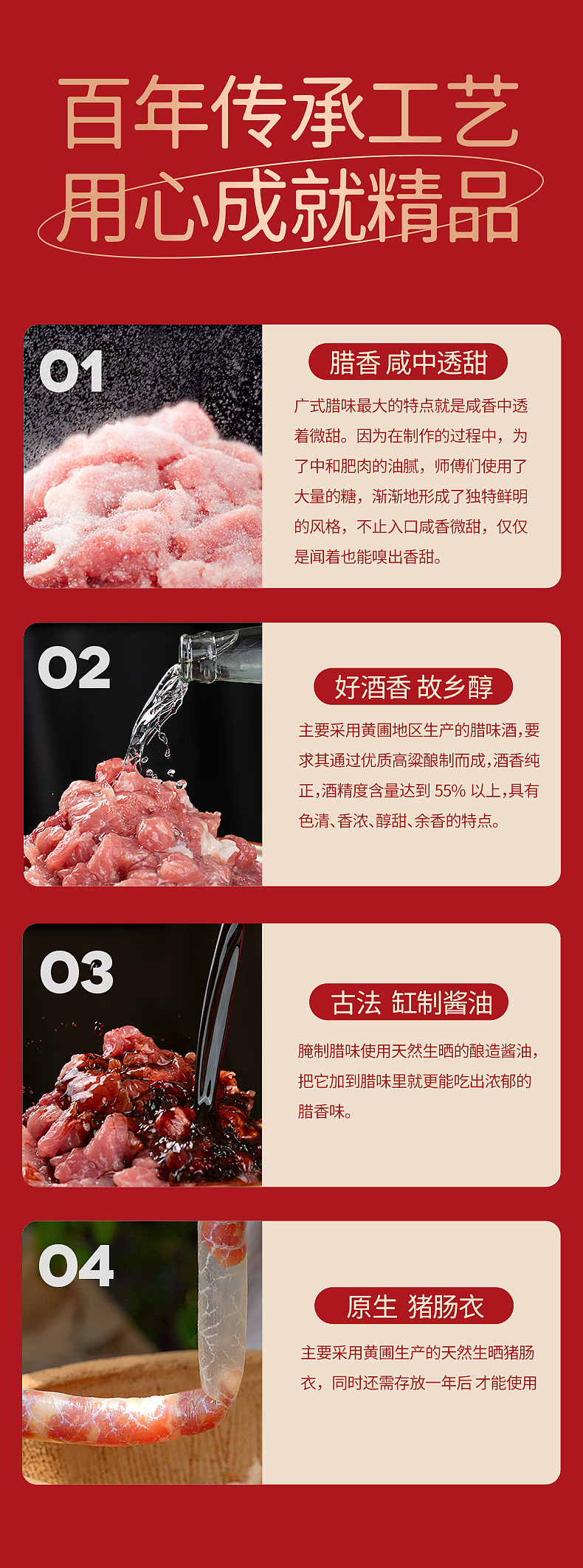 百年传承工艺
用心成就精品

01

腊香 咸中透甜

广式腊味最大的特点就是咸香中透着微甜。因为在制作的过程中，为了中和肥肉的油腻，师傅们使用了大量的糖，渐渐地形成了独特鲜明的风格，不止入口咸香微甜，仅仅是闻着也能嗅出香甜。

02

好酒香 故乡醇

主要采用黄圃地区生产的腊味酒，要求其通过优质高粱酿制而成，酒香纯正，酒精度含量达到 55% 以上，具有色清、香浓、醇甜、余香的特点。

03

古法 缸制酱油

腌制腊味使用天然生晒的酿造酱油，把它加到腊味里就更能吃出浓郁的腊香味。

04

原生 猪肠衣

主要采用黄圃生产的天然生晒猪肠衣，同时还需存放一年后 才能使用