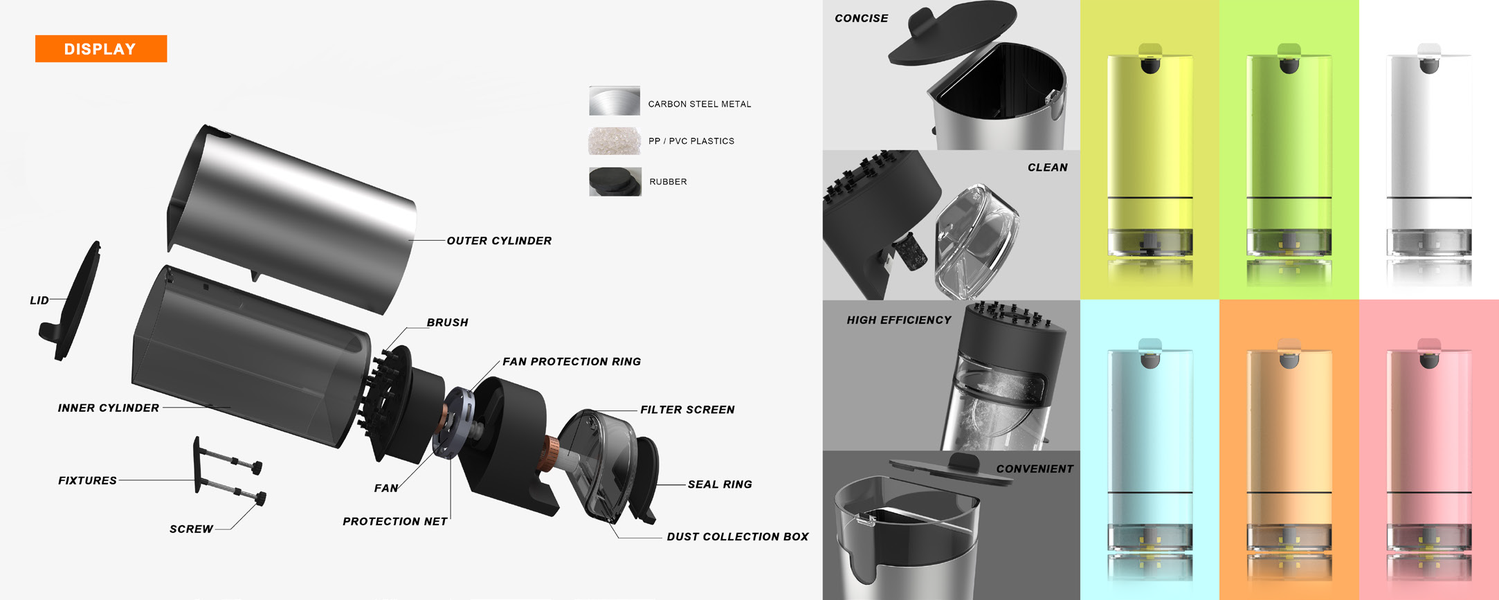 DISPLAY

CARBON STEEL METAL

PP / PVC PLASTICS

RUBBER

OUTER CYLINDER

LID

BRUSH

FAN PROTECTION RING

INNER CYLINDER

FILTER SCREEN

FIXTURES

FAN

SEAL RING

SCREW

PROTECTION NET

DUST COLLECTION BOX

CONCISE

CLEAN

HIGH EFFICIENCY

CONVENIENT