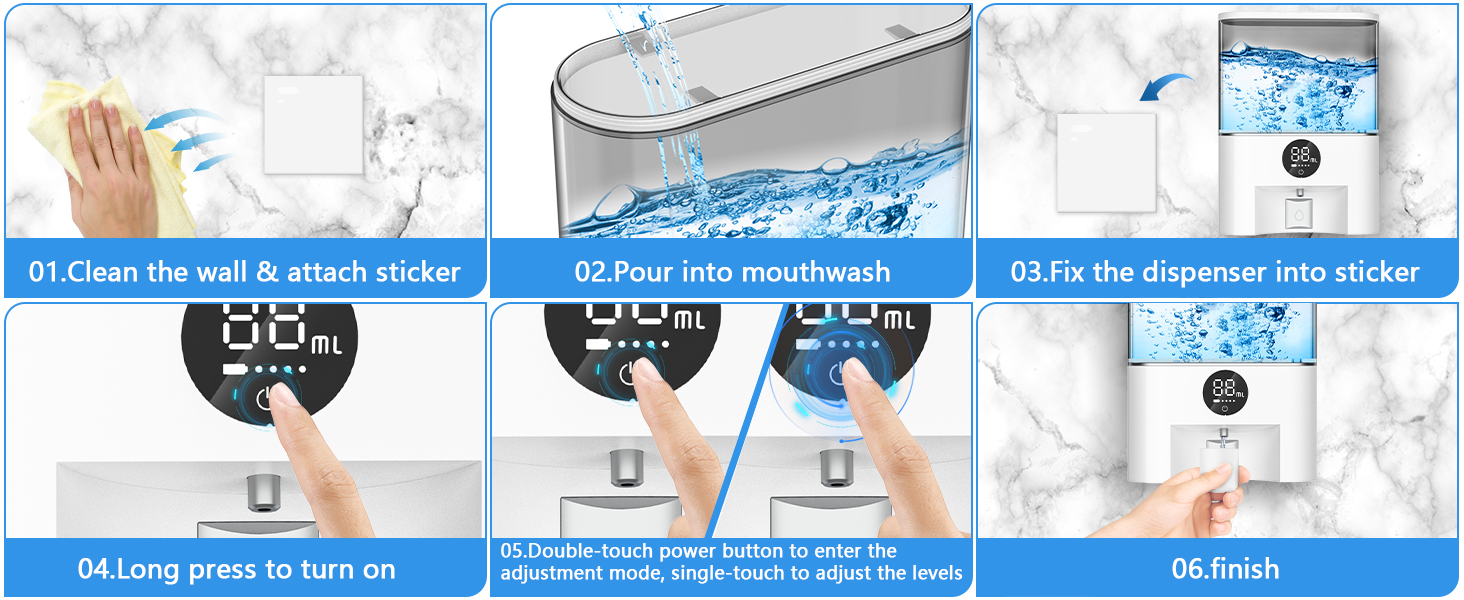 01.Clean the wall & attach sticker

02.Pour into mouthwash

88 ML

03.Fix the dispenser into sticker

88 ML

04.Long press to turn on

ML

ML

05.Double-touch power button to enter the adjustment mode, single-touch to adjust the levels

88 ML

06.finish