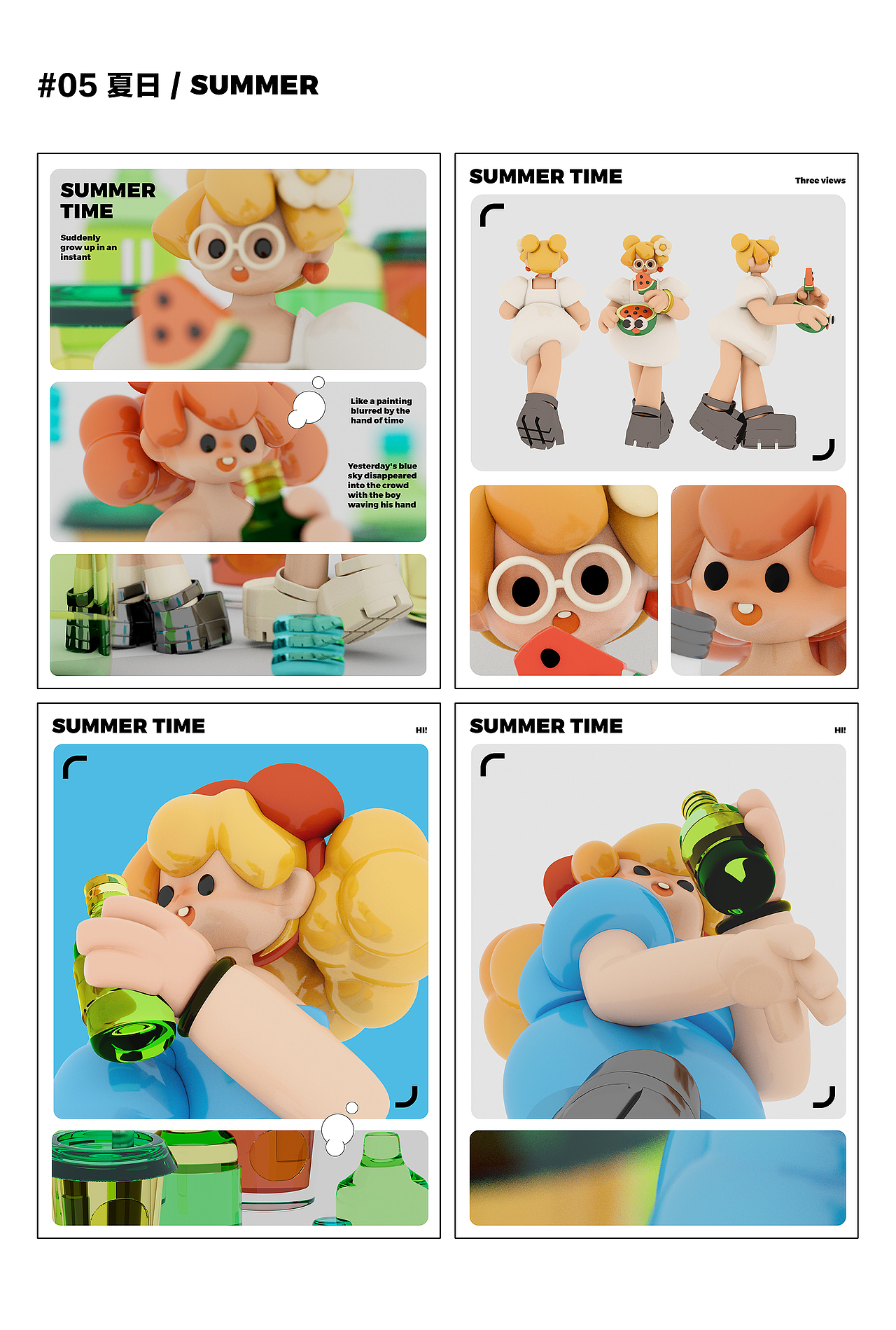 #05 夏日 / SUMMER

SUMMER TIME

Suddenly grow up in an instant

Like a painting blurred by the hand of time

Yesterday's blue sky disappeared into the crowd with the boy waving his hand

SUMMER TIME

Three views

SUMMER TIME

HI!

SUMMER TIME

HI!