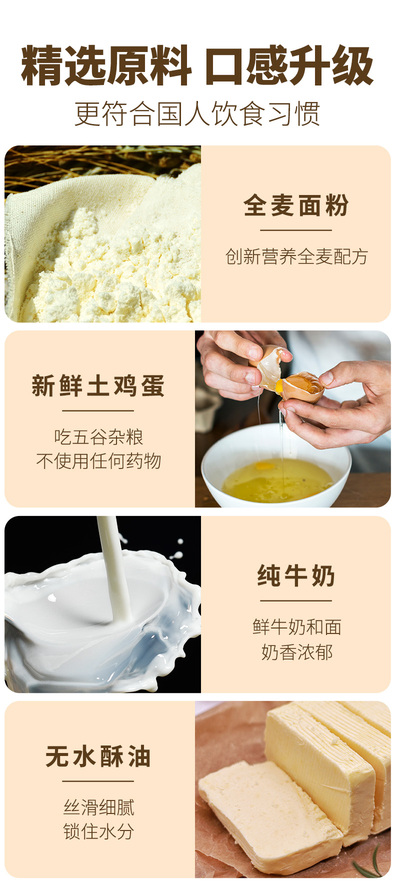 精选原料 口感升级

更符合国人饮食习惯

全麦面粉

创新营养全麦配方

新鲜土鸡蛋

吃五谷杂粮
不使用任何药物

纯牛奶

鲜牛奶和面
奶香浓郁

无水酥油

丝滑细腻
锁住水分