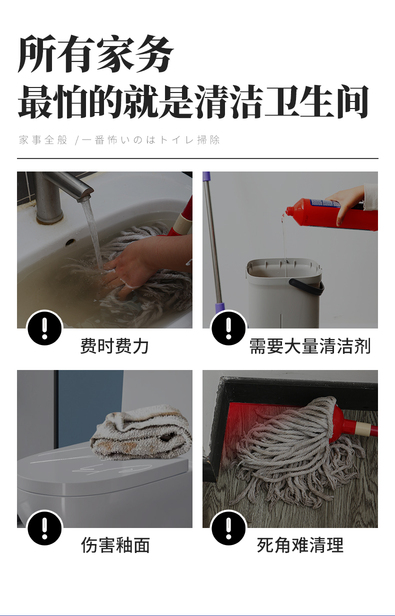 所有家务
最怕的就是清洁卫生间

家事全般 /一番怖いのはトイレ掃除

费时费力

需要大量清洁剂

伤害釉面

死角难清理