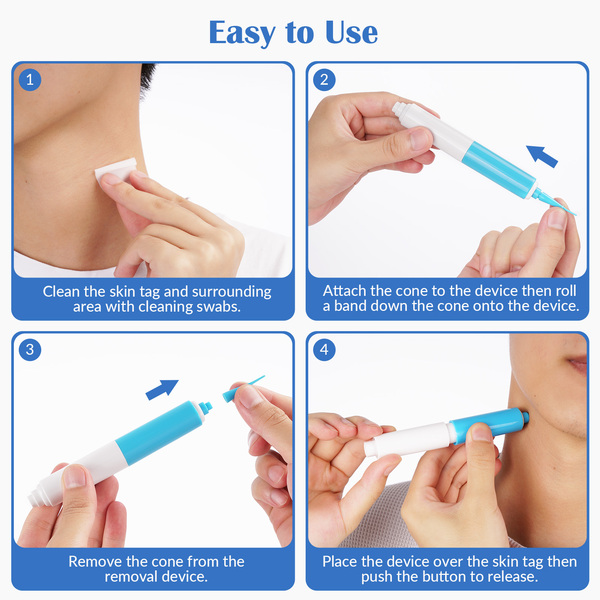 Easy to Use

1

Clean the skin tag and surrounding area with cleaning swabs.

2

Attach the cone to the device then roll a band down the cone onto the device.

3

Remove the cone from the removal device.

4

Place the device over the skin tag then push the button to release.