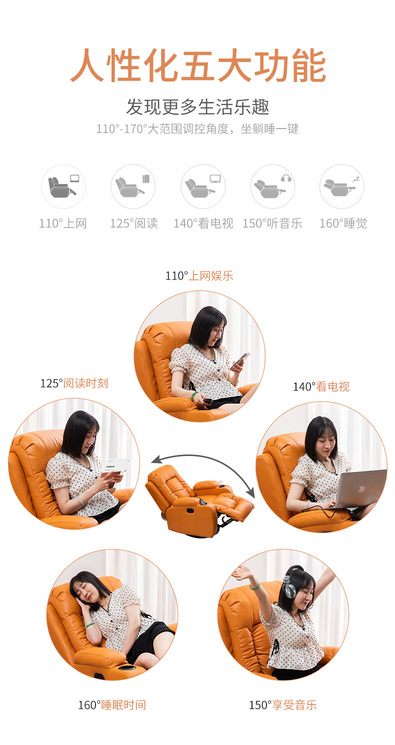 人性化五大功能

发现更多生活乐趣

110°-170°大范围调控角度，坐躺睡一键

110°上网 125°阅读 140°看电视 150°听音乐 160°睡觉

110°上网娱乐

125°阅读时刻

140°看电视

160°睡眠时间

150°享受音乐