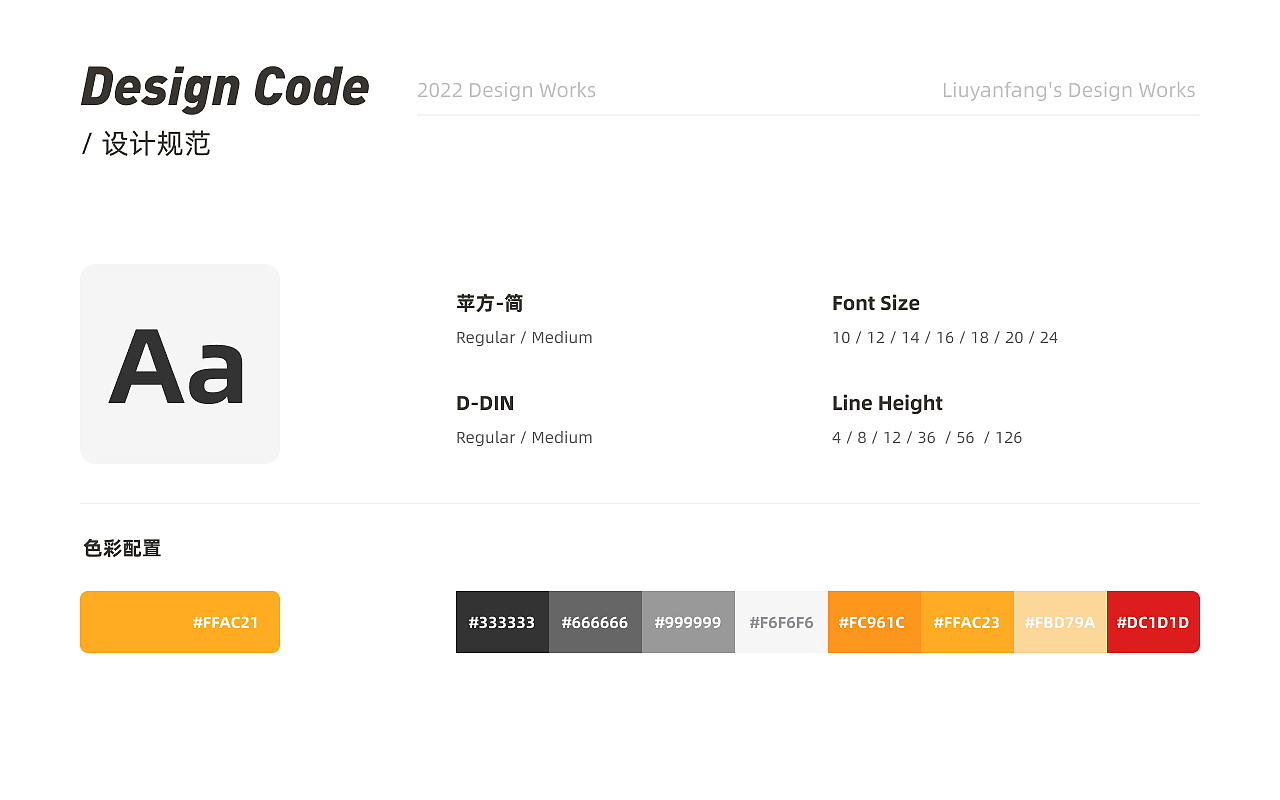 Design Code
/ 设计规范

2022 Design Works

Liuyanfang's Design Works

Aa

苹方-简
Regular / Medium

D-DIN
Regular / Medium

Font Size
10 / 12 / 14 / 16 / 18 / 20 / 24

Line Height
4 / 8 / 12 / 36 / 56 / 126

色彩配置

#FFAC21

#333333 #666666 #999999 #F6F6F6 #FC961C #FFAC23 #FBD79A #DC1D1D