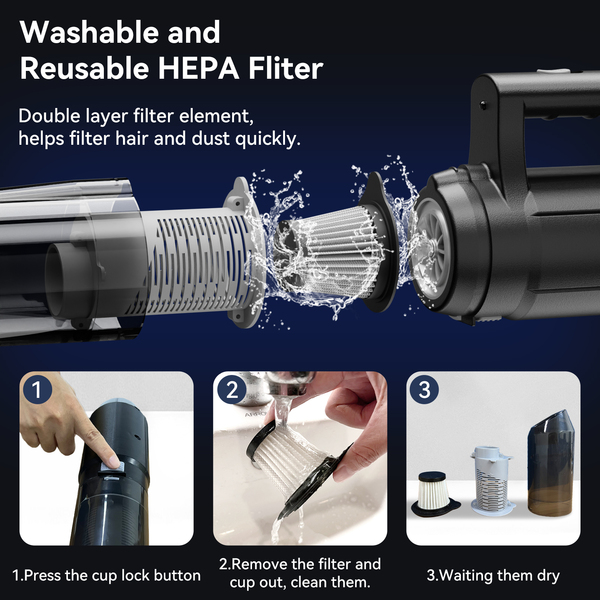 Washable and Reusable HEPA Fliter

Double layer filter element, helps filter hair and dust quickly.

1

2

3

1.Press the cup lock button

2.Remove the filter and cup out, clean them.

3.Waiting them dry