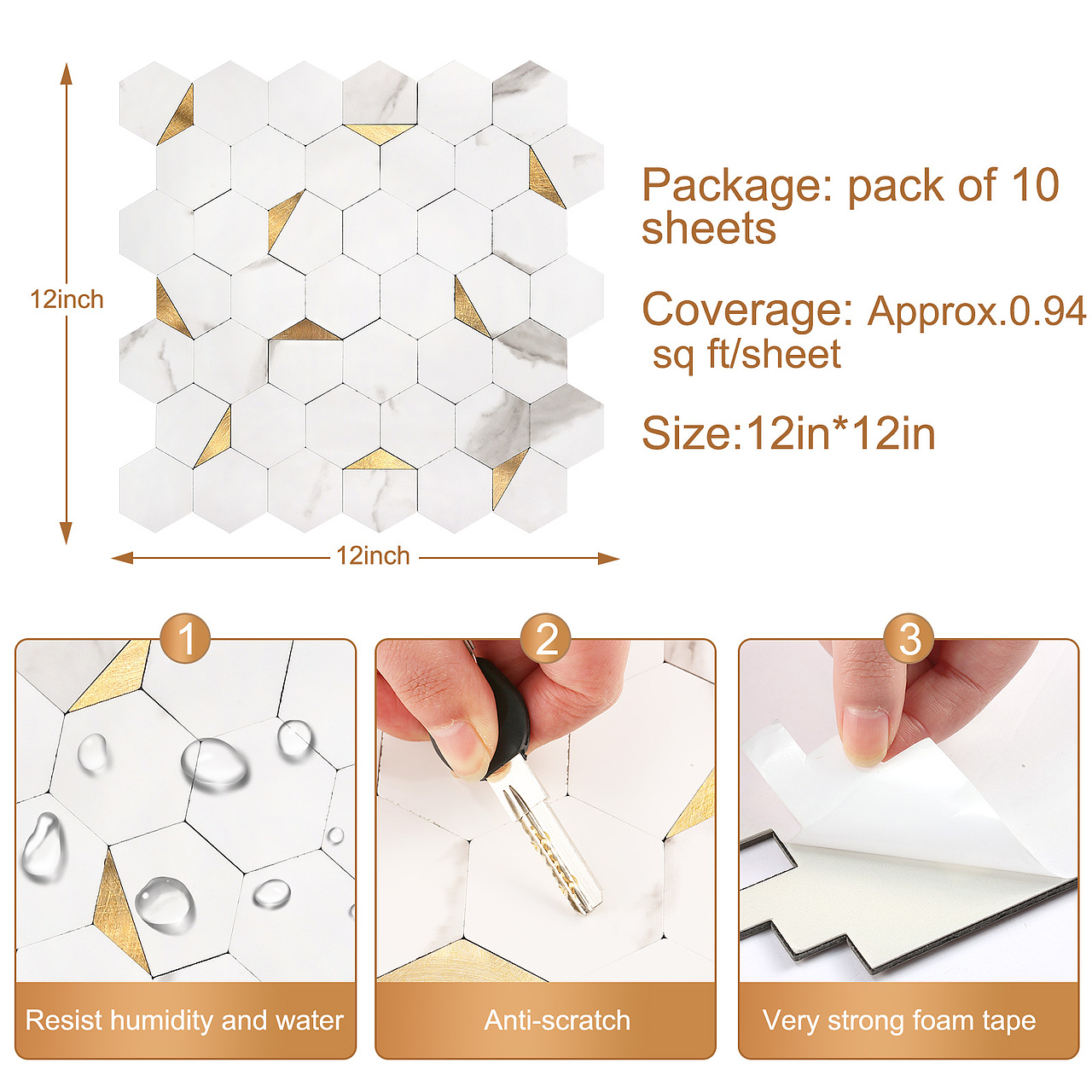 12inch

12inch

Package: pack of 10 sheets

Coverage: Approx.0.94 sq ft/sheet

Size:12in*12in

1
Resist humidity and water

2
Anti-scratch

3
Very strong foam tape