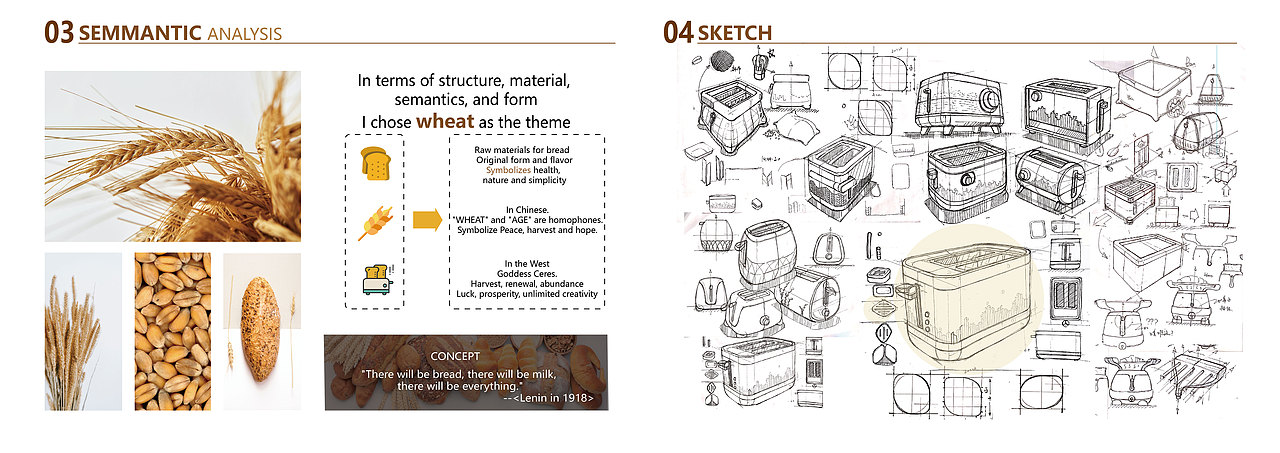 03 SEMMANTIC ANALYSIS

In terms of structure, material, semantics, and form
I chose wheat as the theme

Raw materials for bread
Original form and flavor
Symbolizes health, nature and simplicity

In Chinese.
"WHEAT" and "AGE" are homophones.
Symbolize Peace, harvest and hope.

In the West
Goddess Ceres.
Harvest, renewal, abundance
Luck, prosperity, unlimited creativity

CONCEPT
"There will be bread, there will be milk, there will be everything."
--<Lenin in 1918>

04 SKETCH