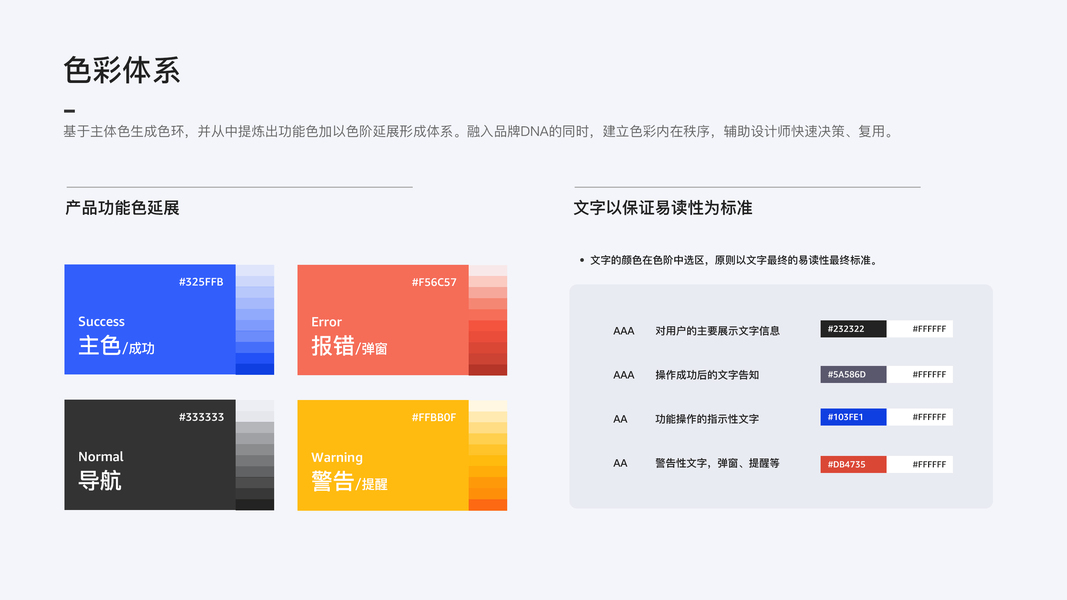 色彩体系

基于主体色生成色环，并从中提炼出功能色加以色阶延展形成体系。融入品牌DNA的同时，建立色彩内在秩序，辅助设计师快速决策、复用。

产品功能色延展

#325FFB
Success
主色/成功

#F56C57
Error
报错/弹窗

#333333
Normal
导航

#FFBB0F
Warning
警告/提醒

文字以保证易读性为标准

• 文字的颜色在色阶中选区，原则以文字最终的易读性最终标准。

| AAA | 对用户的主要展示文字信息 | #232322 | #FFFFFF |
|---|---|---|---|
| AAA | 操作成功后的文字告知 | #5A586D | #FFFFFF |
| AA | 功能操作的指示性文字 | #103FE1 | #FFFFFF |
| AA | 警告性文字，弹窗、提醒等 | #DB4735 | #FFFFFF |