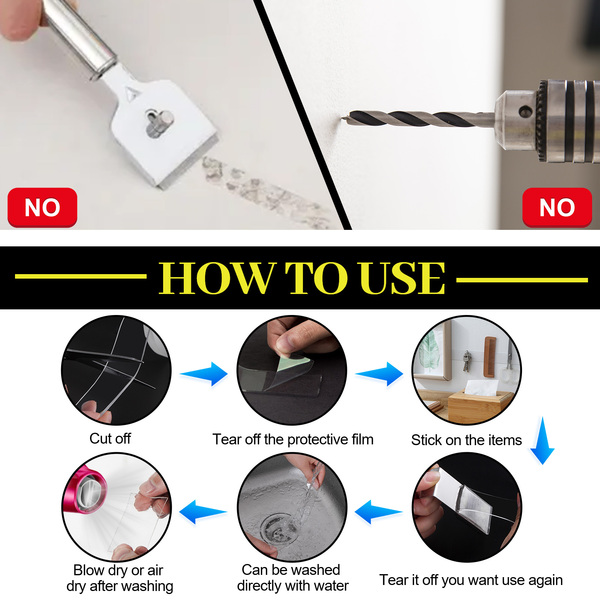 NO

NO

HOW TO USE

Cut off

Tear off the protective film

Stick on the items

Tear it off you want use again

Can be washed directly with water

Blow dry or air dry after washing