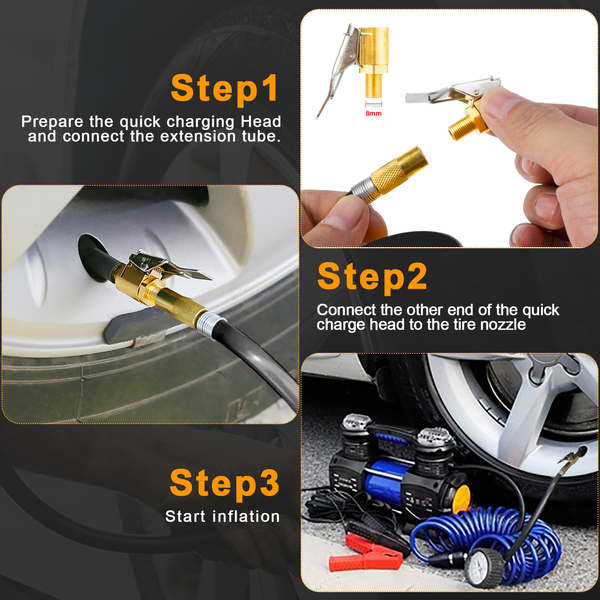 Step1
Prepare the quick charging Head and connect the extension tube.

8mm

Step2
Connect the other end of the quick charge head to the tire nozzle

Step3
Start inflation