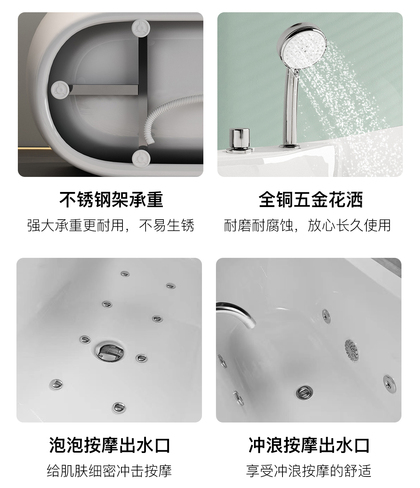 不锈钢架承重
强大承重更耐用，不易生锈

全铜五金花洒
耐磨耐腐蚀，放心长久使用

泡泡按摩出水口
给肌肤细密冲击按摩

冲浪按摩出水口
享受冲浪按摩的舒适