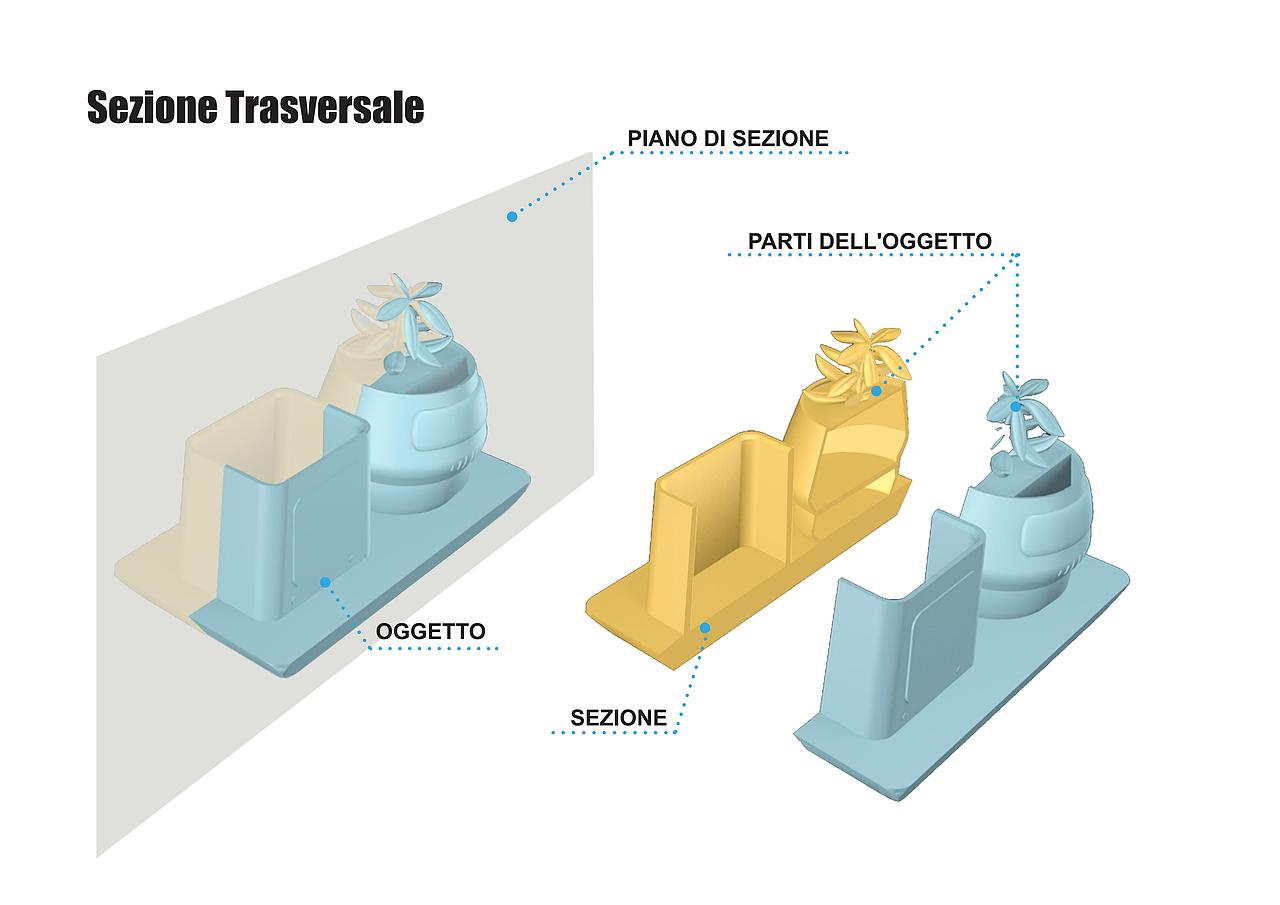 Sezione Trasversale

PIANO DI SEZIONE

PARTI DELL'OGGETTO

OGGETTO

SEZIONE