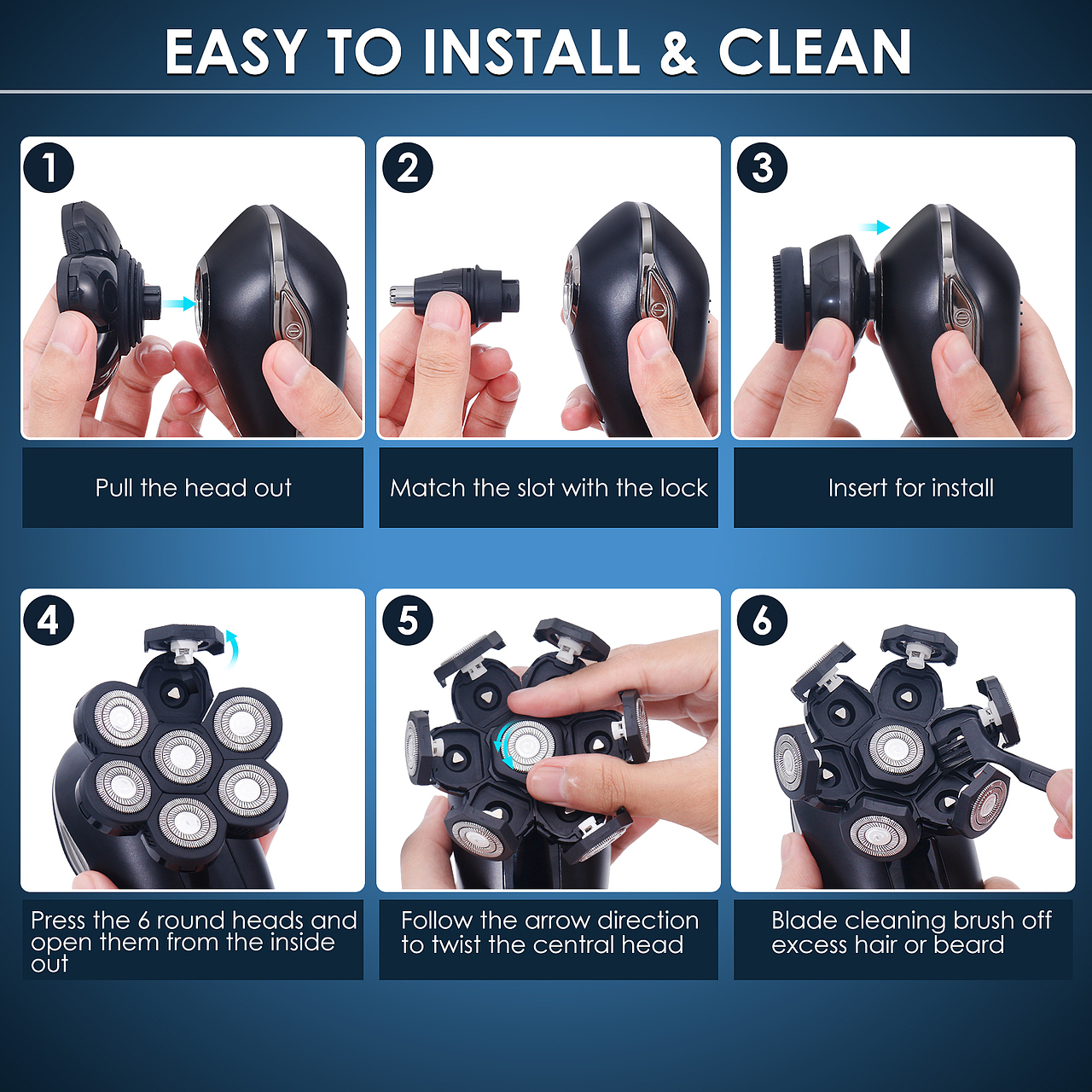 EASY TO INSTALL & CLEAN

1

Pull the head out

2

Match the slot with the lock

3

Insert for install

4

Press the 6 round heads and open them from the inside out

5

Follow the arrow direction to twist the central head

6

Blade cleaning brush off excess hair or beard