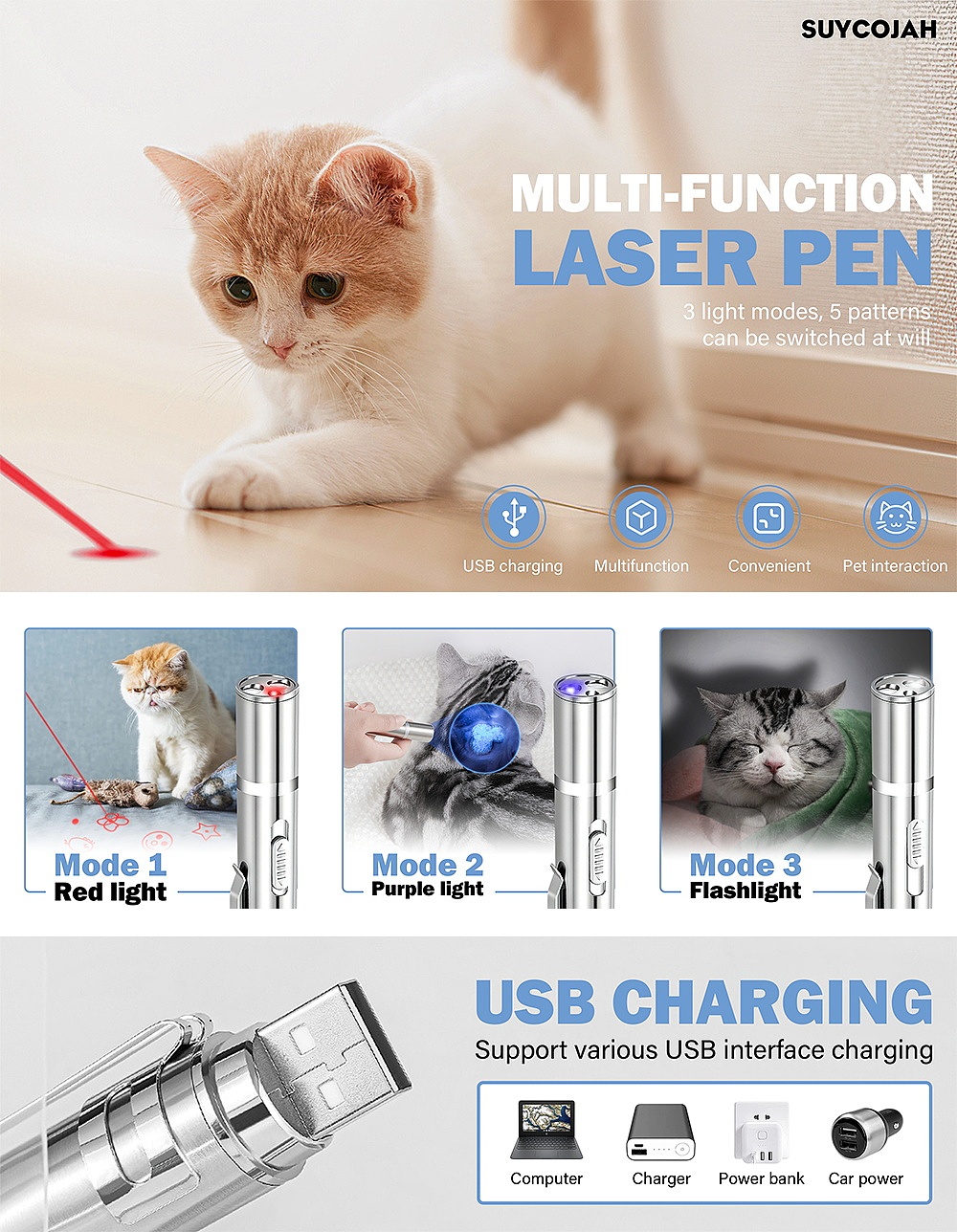 SUYCOJAH

MULTI-FUNCTION
LASER PEN

3 light modes, 5 patterns can be switched at will

USB charging
Multifunction
Convenient
Pet interaction

Mode 1
Red light

Mode 2
Purple light

Mode 3
Flashlight

USB CHARGING

Support various USB interface charging

Computer
Charger
Power bank
Car power