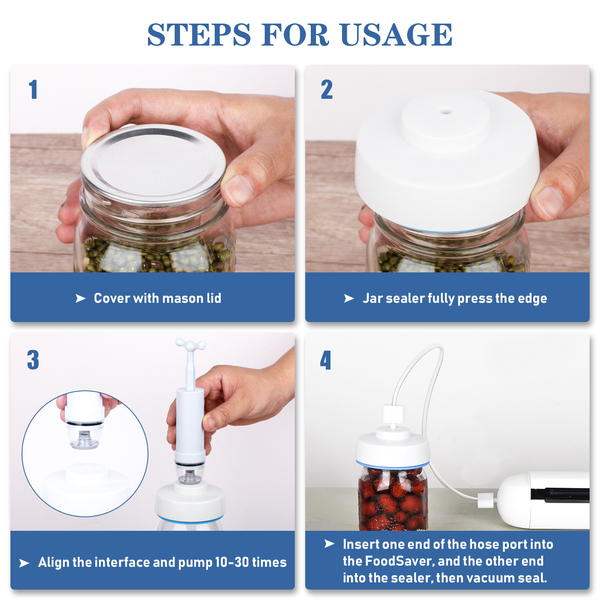 STEPS FOR USAGE

1

➤ Cover with mason lid

2

➤ Jar sealer fully press the edge

3

➤ Align the interface and pump 10-30 times

4

➤ Insert one end of the hose port into the FoodSaver, and the other end into the sealer, then vacuum seal.