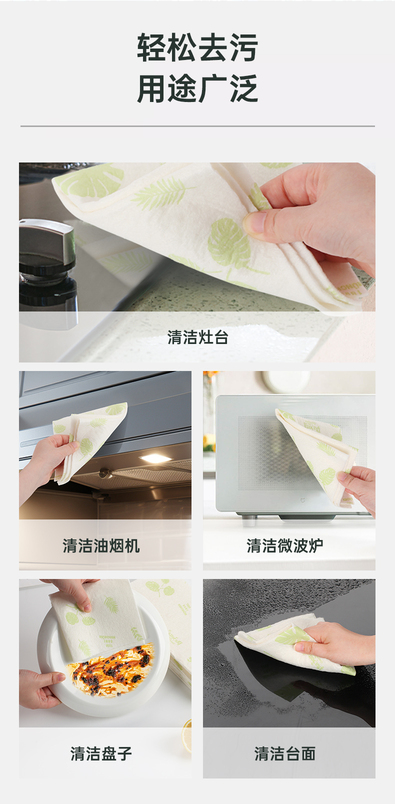 轻松去污
用途广泛

清洁灶台

清洁油烟机

清洁微波炉

清洁盘子

清洁台面