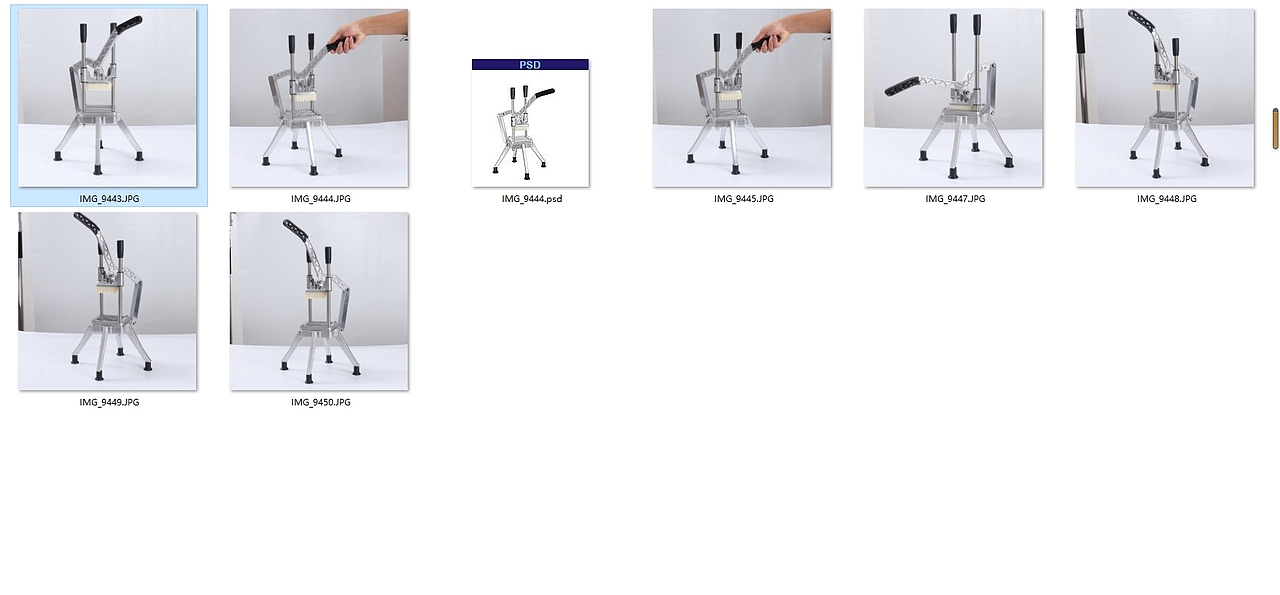 IMG_9443.JPG

IMG_9444.JPG

PSD
IMG_9444.psd

IMG_9445.JPG

IMG_9447.JPG

IMG_9448.JPG

IMG_9449.JPG

IMG_9450.JPG