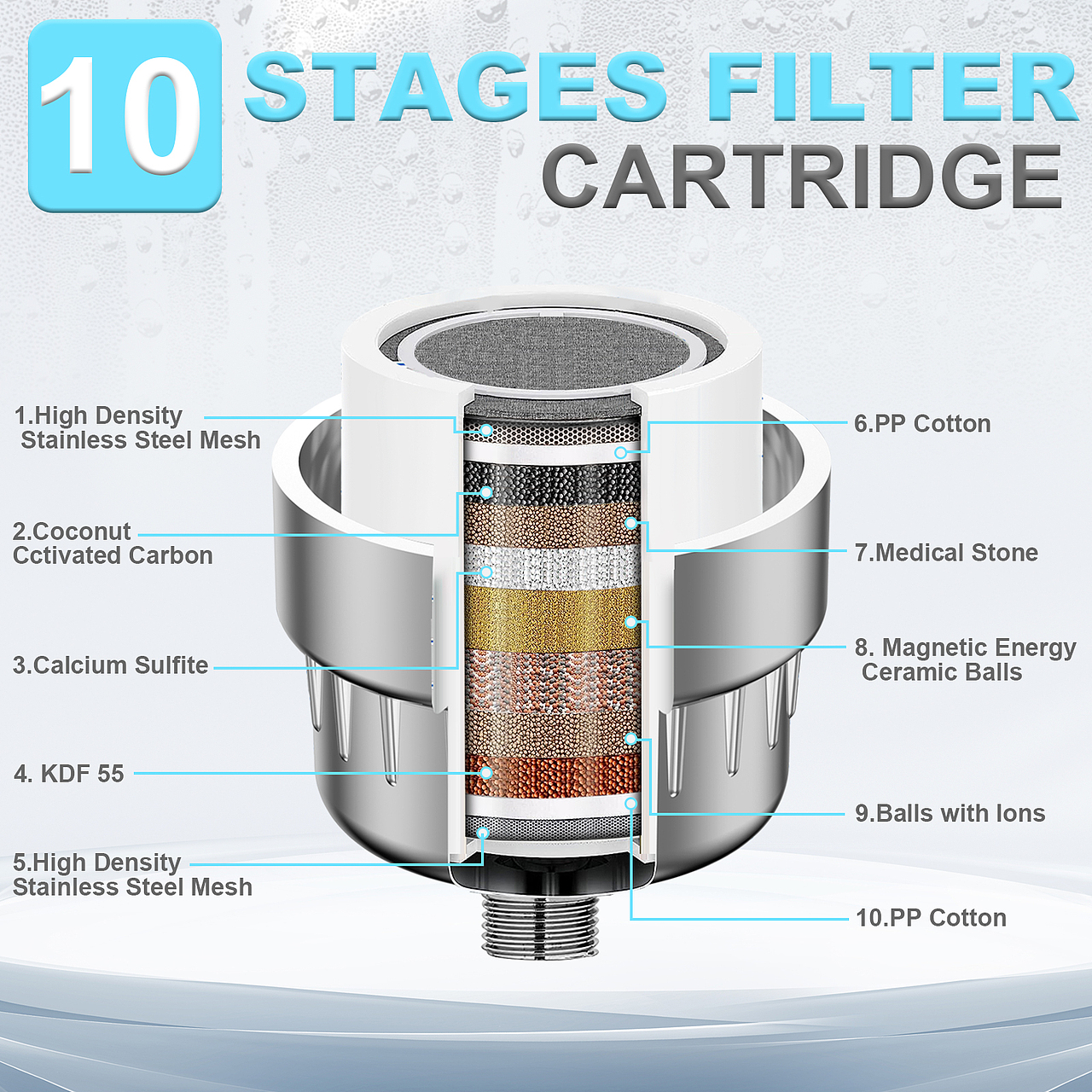 10 STAGES FILTER CARTRIDGE

1.High Density Stainless Steel Mesh

2.Coconut Cctivated Carbon

3.Calcium Sulfite

4. KDF 55

5.High Density Stainless Steel Mesh

6.PP Cotton

7.Medical Stone

8. Magnetic Energy Ceramic Balls

9.Balls with Ions

10.PP Cotton