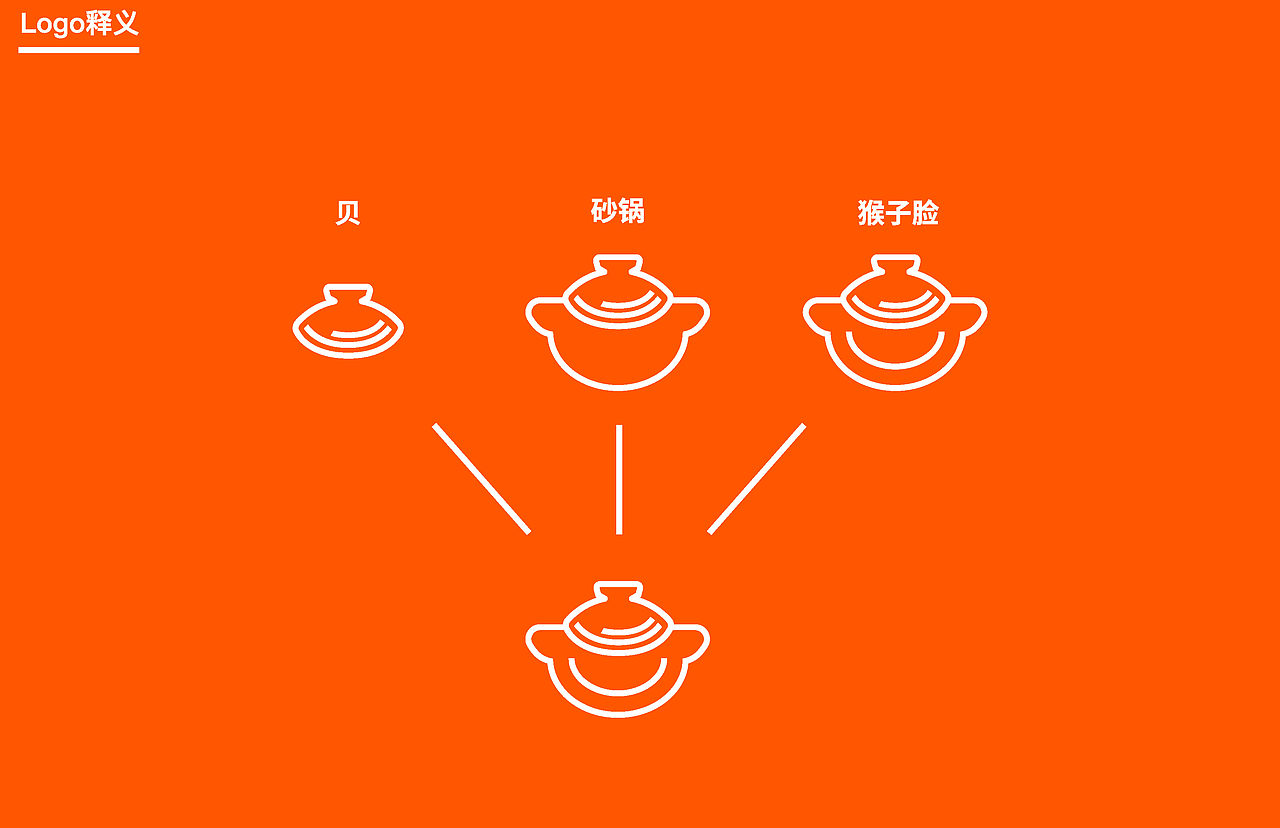 Logo释义

贝

砂锅

猴子脸