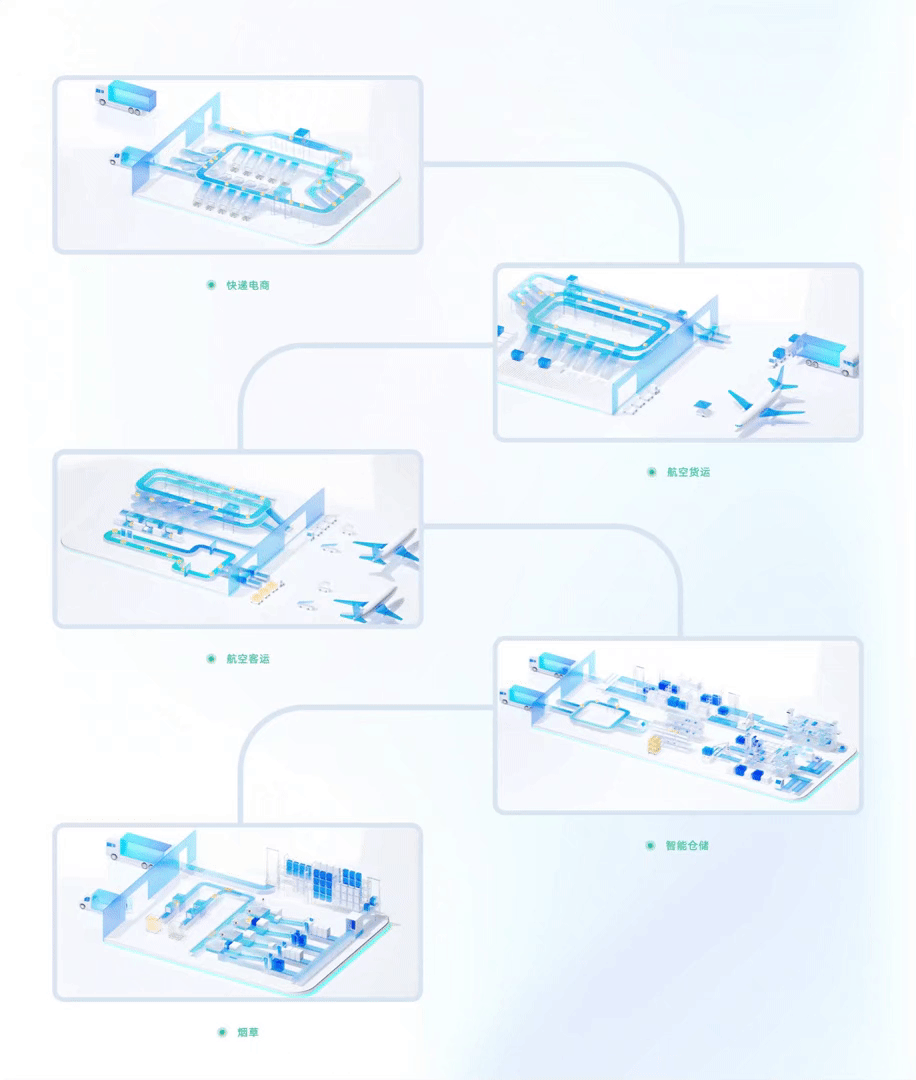 快递电商

航空货运

航空客运

智能仓储

烟草