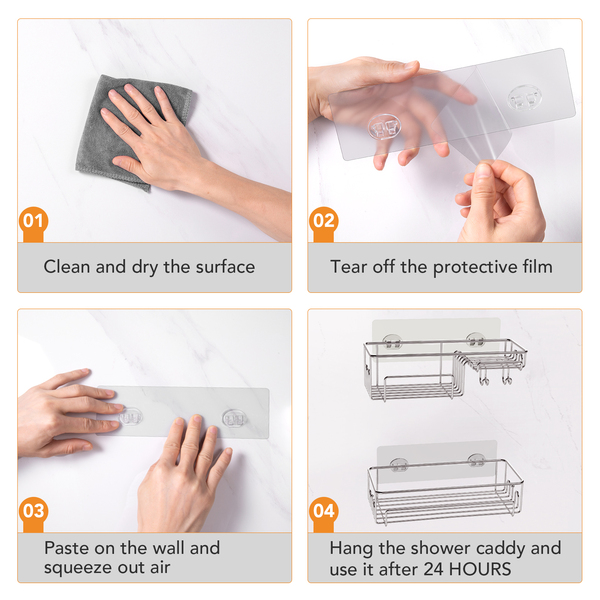 01

Clean and dry the surface

02

Tear off the protective film

03

Paste on the wall and squeeze out air

04

Hang the shower caddy and use it after 24 HOURS