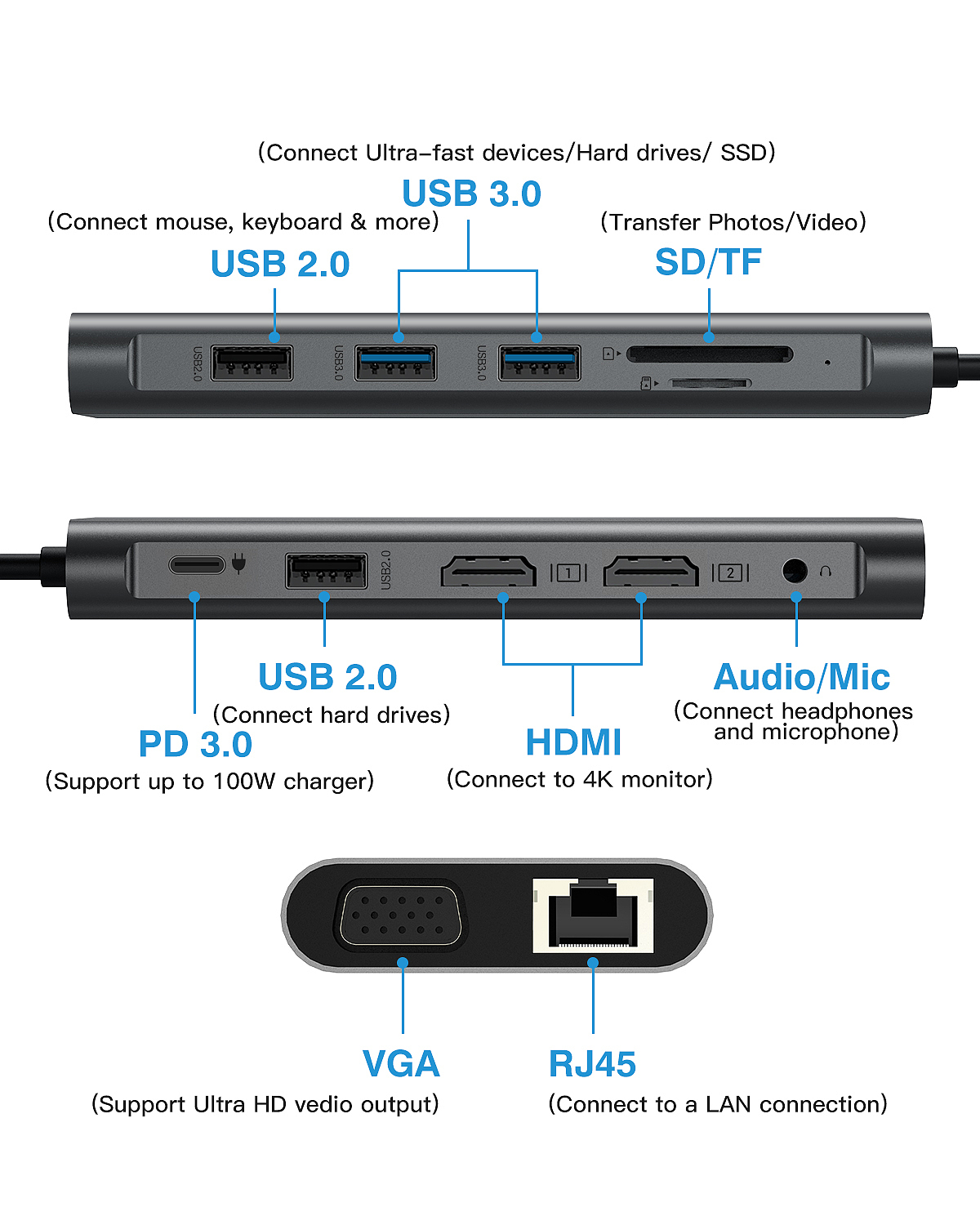 (Connect Ultra-fast devices/Hard drives/ SSD)

USB 3.0

(Connect mouse, keyboard & more)

USB 2.0

(Transfer Photos/Video)

SD/TF

USB2.0 USB3.0 USB3.0

USB2.0 1 2

USB 2.0

(Connect hard drives)

PD 3.0

(Support up to 100W charger)

HDMI

(Connect to 4K monitor)

Audio/Mic

(Connect headphones and microphone)

VGA

(Support Ultra HD vedio output)

RJ45

(Connect to a LAN connection)