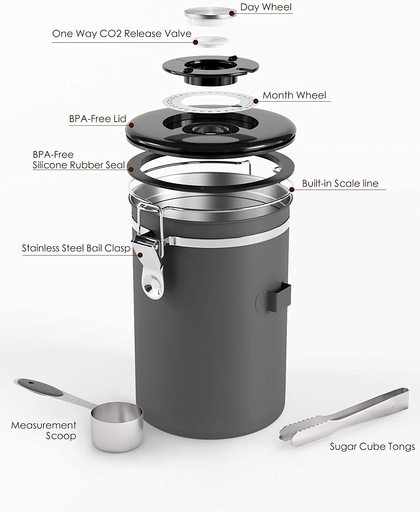 Day Wheel

One Way CO2 Release Valve

Month Wheel

BPA-Free Lid

BPA-Free
Silicone Rubber Seal

Built-in Scale line

Stainless Steel Bail Clasp

Measurement
Scoop

Sugar Cube Tongs