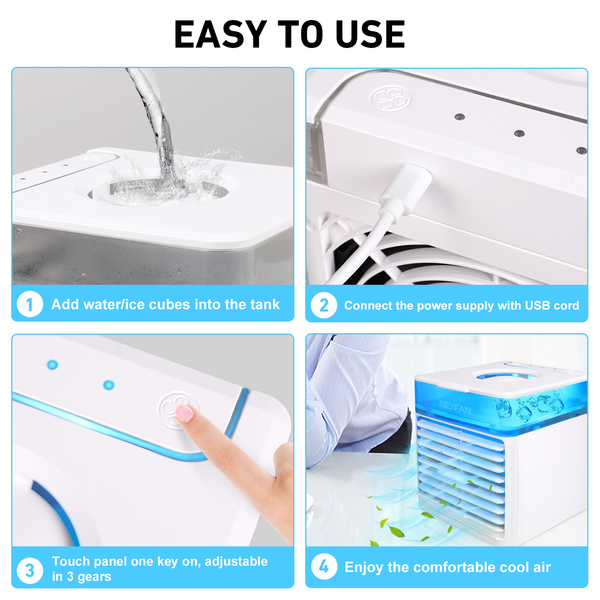 EASY TO USE

1 Add water/ice cubes into the tank

2 Connect the power supply with USB cord

3 Touch panel one key on, adjustable in 3 gears

NEXFAN

4 Enjoy the comfortable cool air