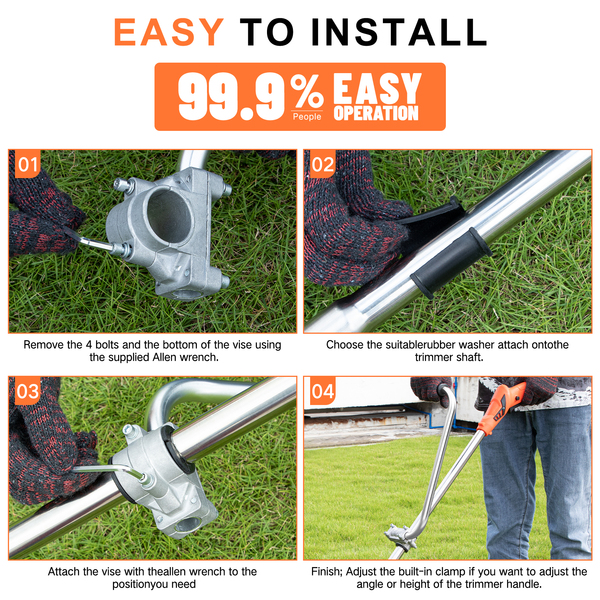 EASY TO INSTALL

99.9% People EASY OPERATION

01

Remove the 4 bolts and the bottom of the vise using the supplied Allen wrench.

02

Choose the suitablerubber washer attach ontothe trimmer shaft.

03

Attach the vise with theallen wrench to the positionyou need

04

Finish; Adjust the built-in clamp if you want to adjust the angle or height of the trimmer handle.