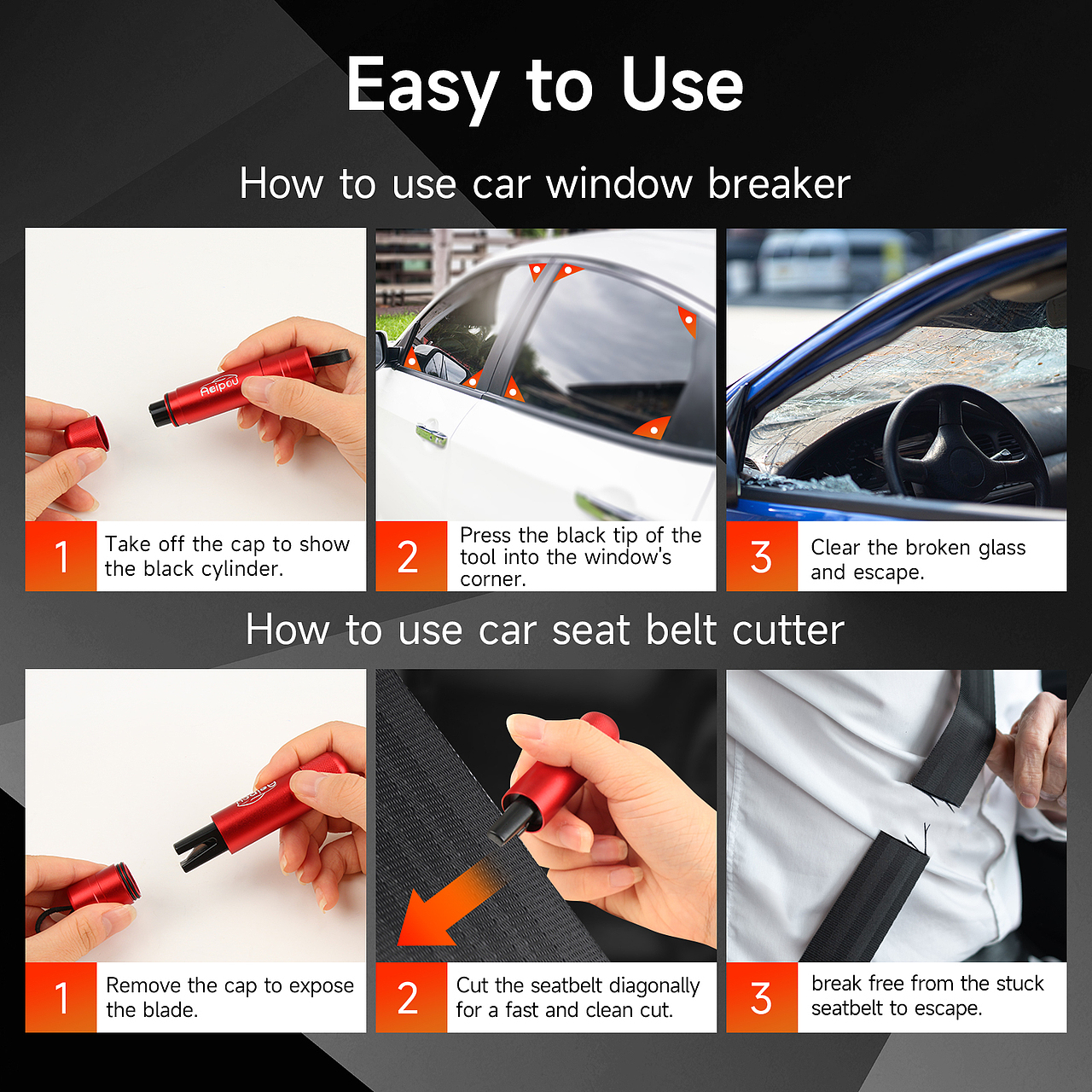 Easy to Use

How to use car window breaker

Aeipou

1 Take off the cap to show the black cylinder.

2 Press the black tip of the tool into the window's corner.

3 Clear the broken glass and escape.

How to use car seat belt cutter

Aeipou

1 Remove the cap to expose the blade.

2 Cut the seatbelt diagonally for a fast and clean cut.

3 break free from the stuck seatbelt to escape.