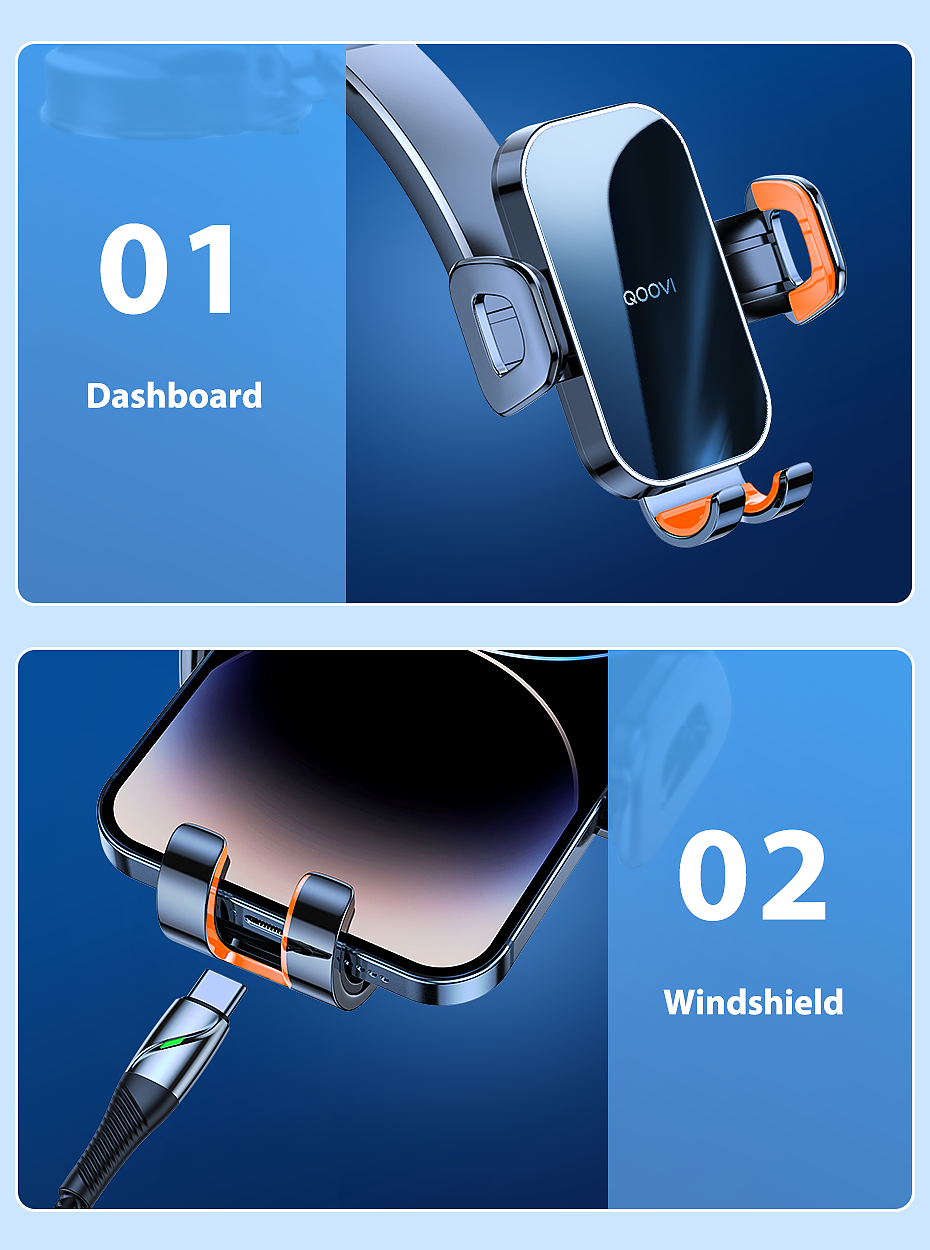 01

Dashboard

QOOVI

02

Windshield