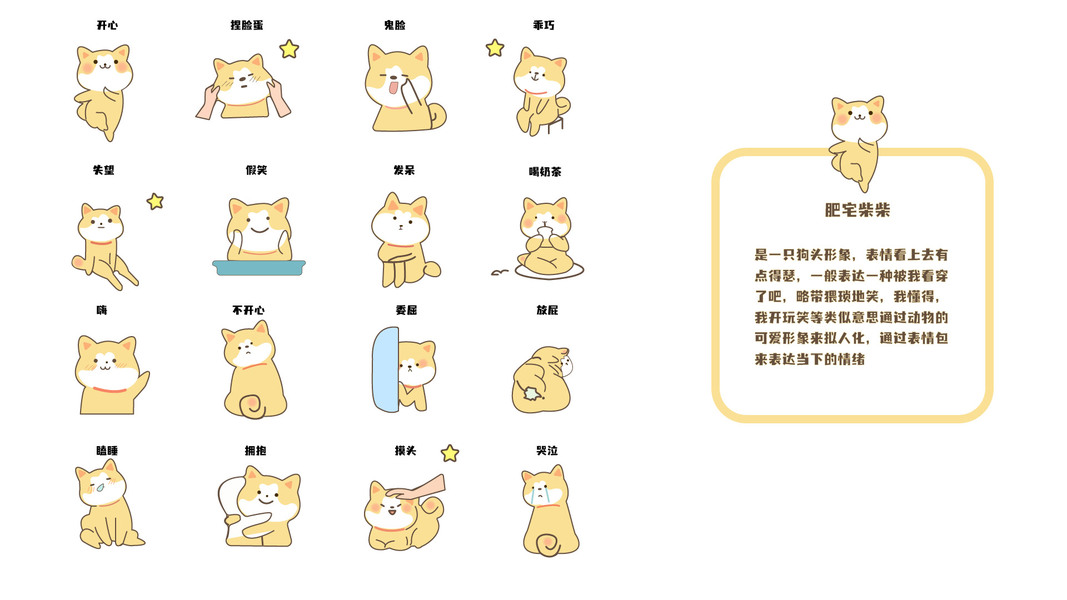 开心
捏脸蛋
鬼脸
乖巧

失望
假笑
发呆
喝奶茶

嗨
不开心
委屈
放屁

瞌睡
拥抱
摸头
哭泣

肥宅柴柴

是一只狗头形象，表情看上去有点得瑟，一般表达一种被我看穿了吧，略带猥琐地笑，我懂得，我开玩笑等类似意思通过动物的可爱形象来拟人化，通过表情包来表达当下的情绪