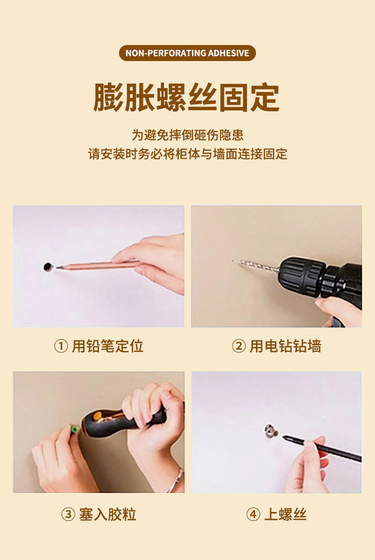 NON-PERFORATING ADHESIVE

膨胀螺丝固定

为避免摔倒砸伤隐患
请安装时务必将柜体与墙面连接固定

① 用铅笔定位

② 用电钻钻墙

③ 塞入胶粒

④ 上螺丝