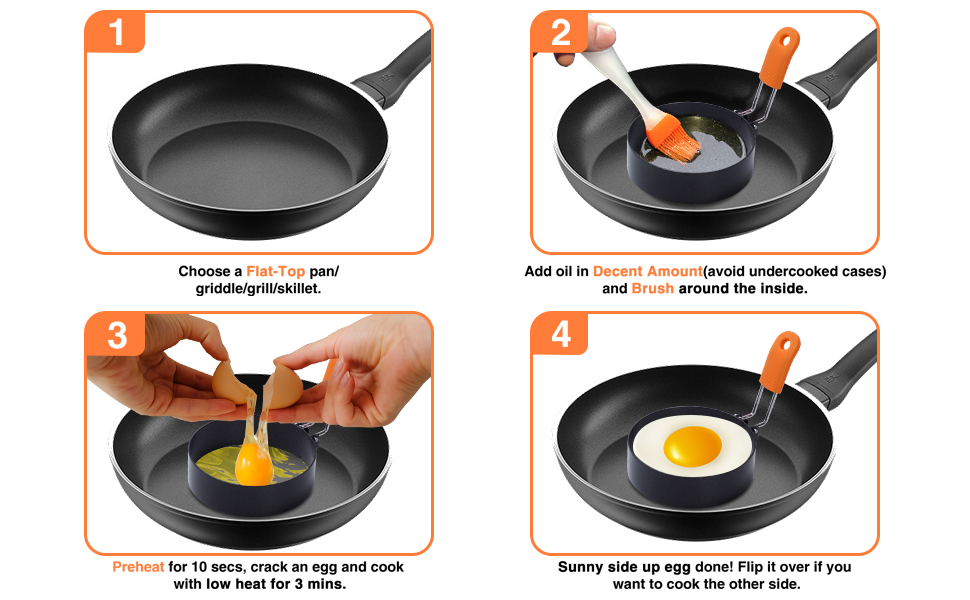 1

Choose a Flat-Top pan/ griddle/grill/skillet.

2

Add oil in Decent Amount(avoid undercooked cases) and Brush around the inside.

3

Preheat for 10 secs, crack an egg and cook with low heat for 3 mins.

4

Sunny side up egg done! Flip it over if you want to cook the other side.