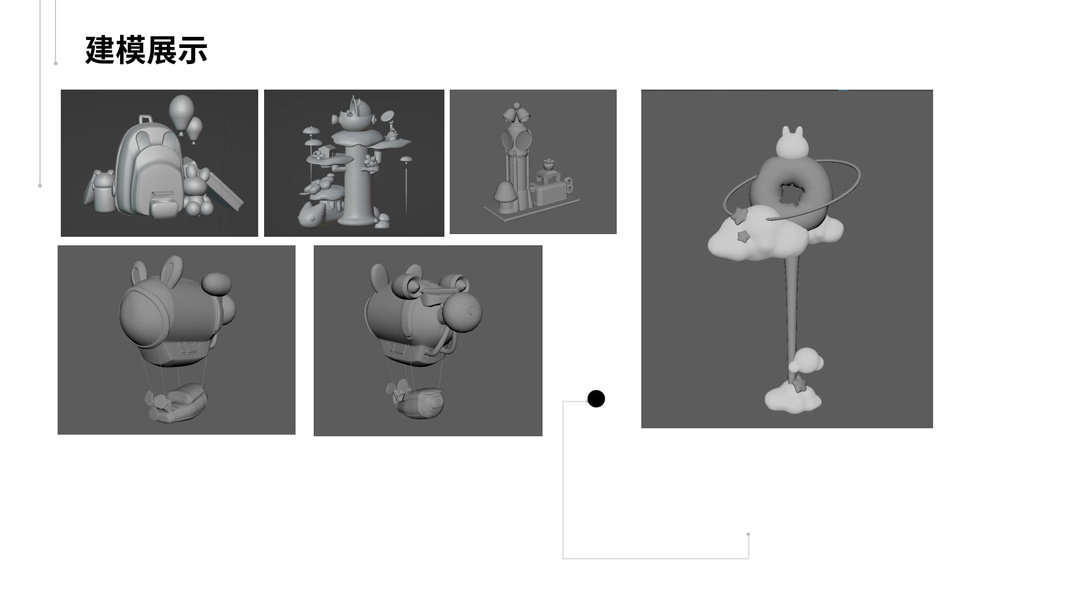 建模展示