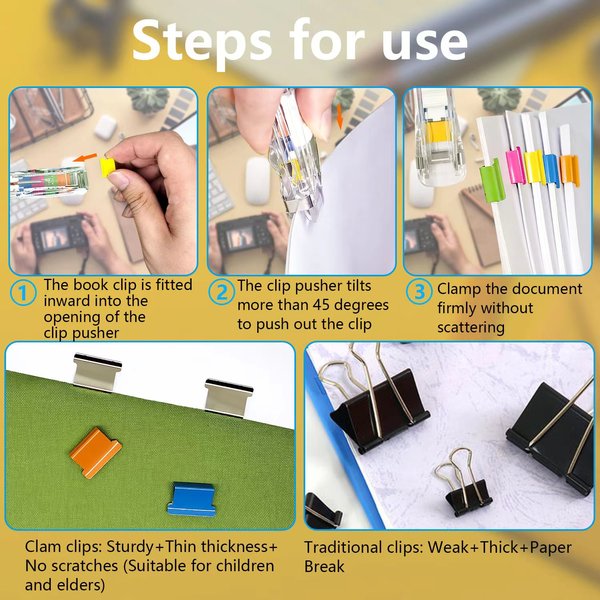 Steps for use

1 The book clip is fitted inward into the opening of the clip pusher

2 The clip pusher tilts more than 45 degrees to push out the clip

3 Clamp the document firmly without scattering

Clam clips: Sturdy+Thin thickness+ No scratches (Suitable for children and elders)

Traditional clips: Weak+Thick+Paper Break